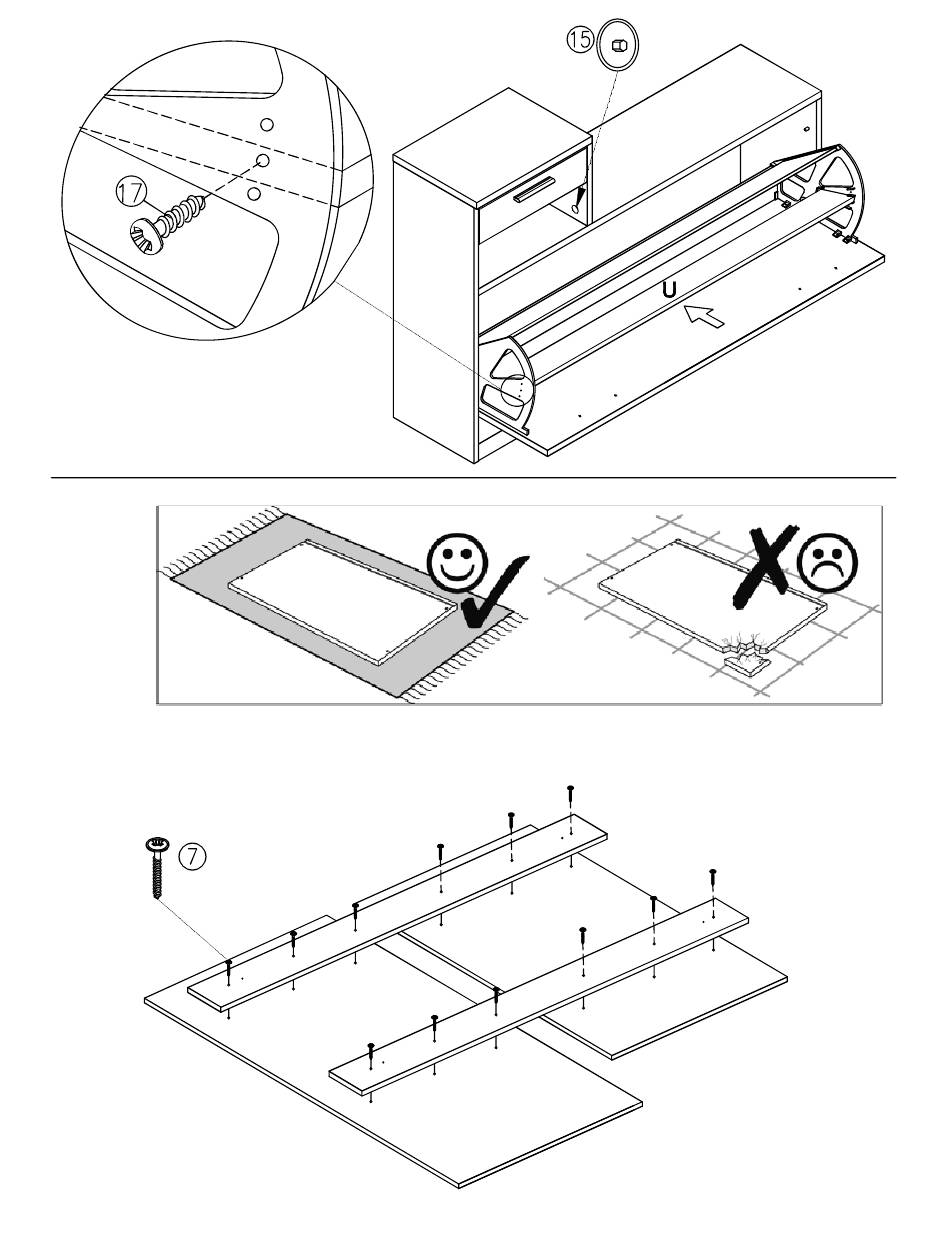 15

17

U

7