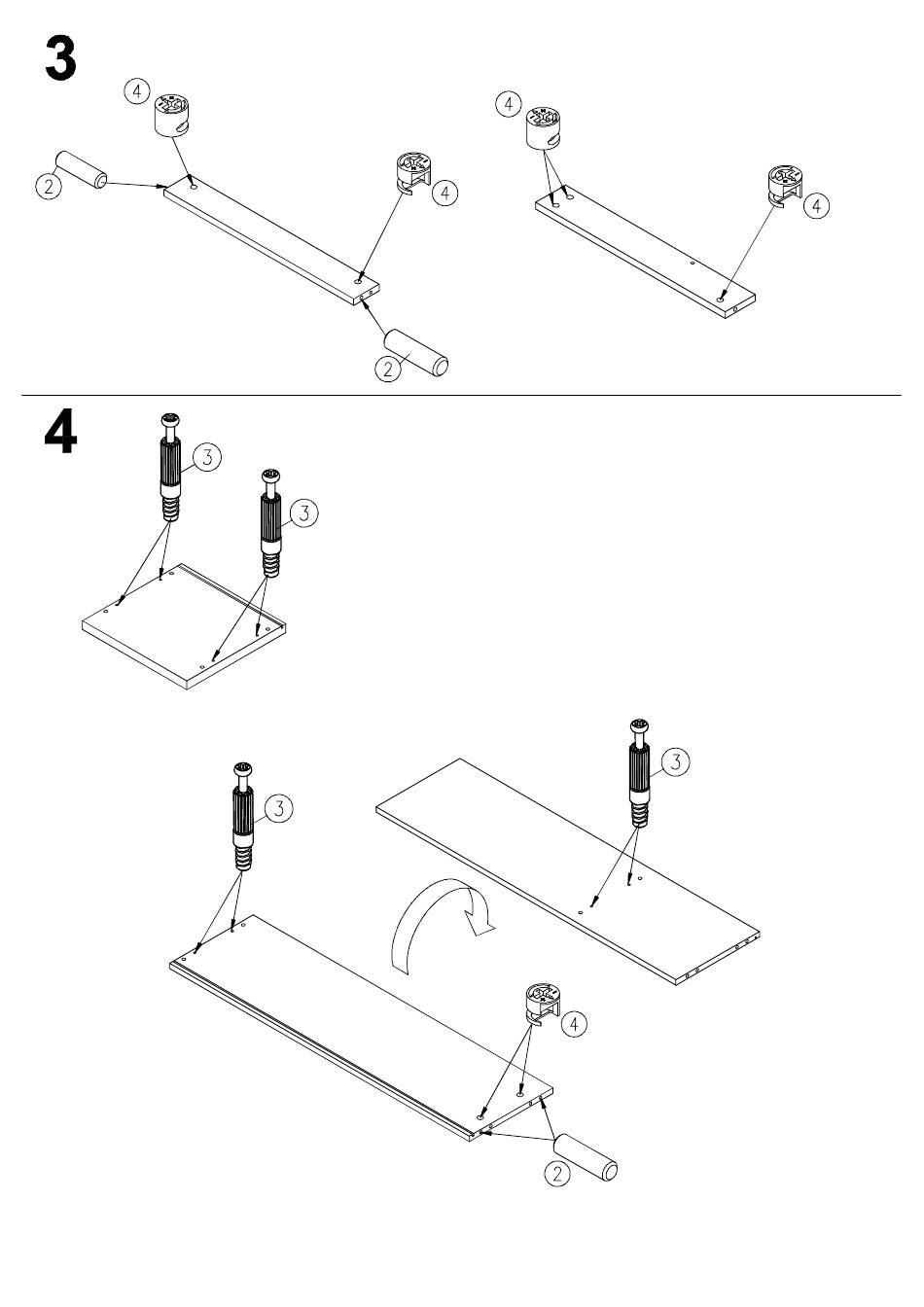 3

4

2

4

2

4

4

4

3

3

3

3

4

2