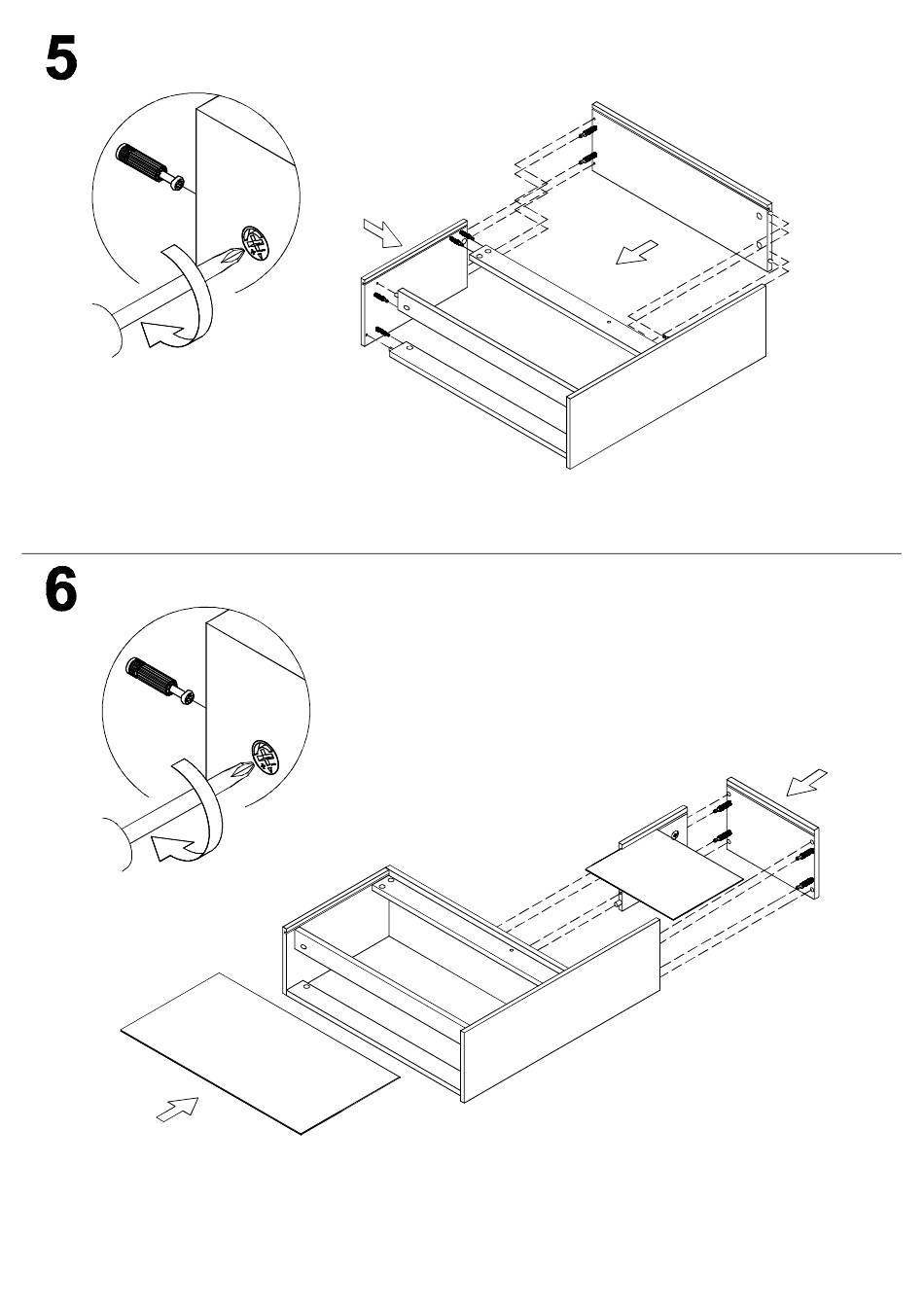 5

6