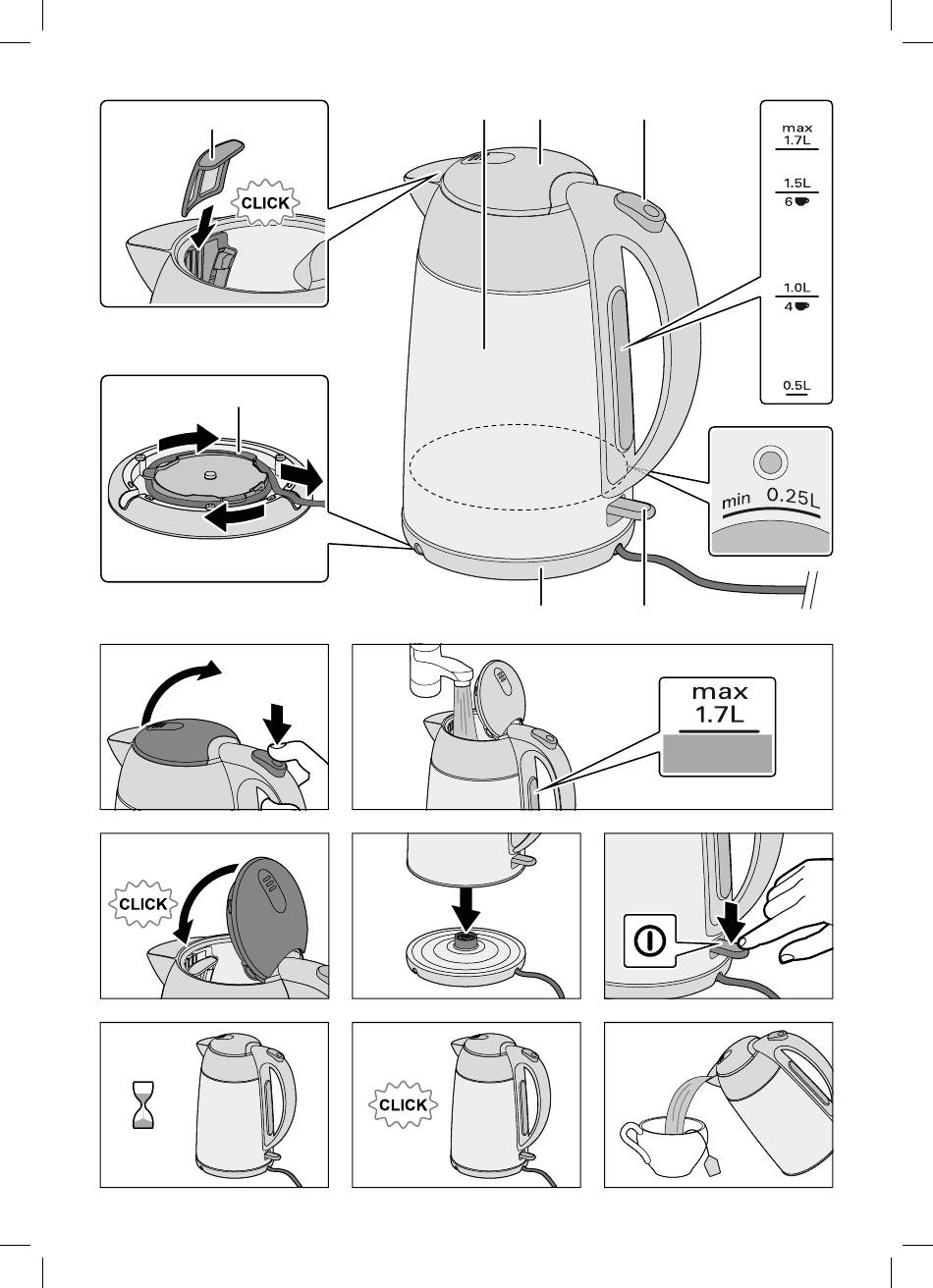 CLICK

max
1.7L
1.5L
6
1.0L
4
0.5L

min 0.25L

max
1.7L

CLICK

CLICK