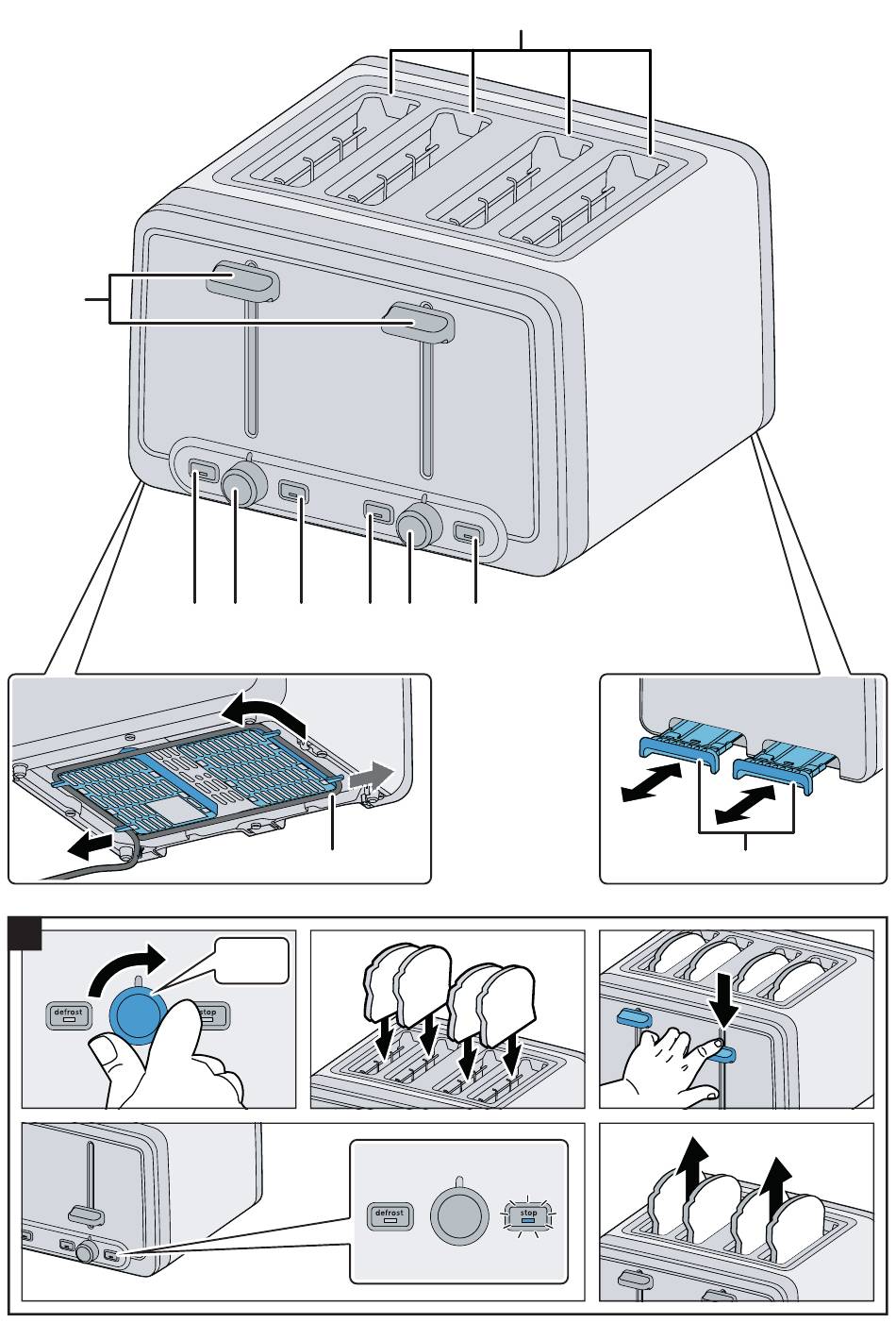 defrost

stop

defrost

stop