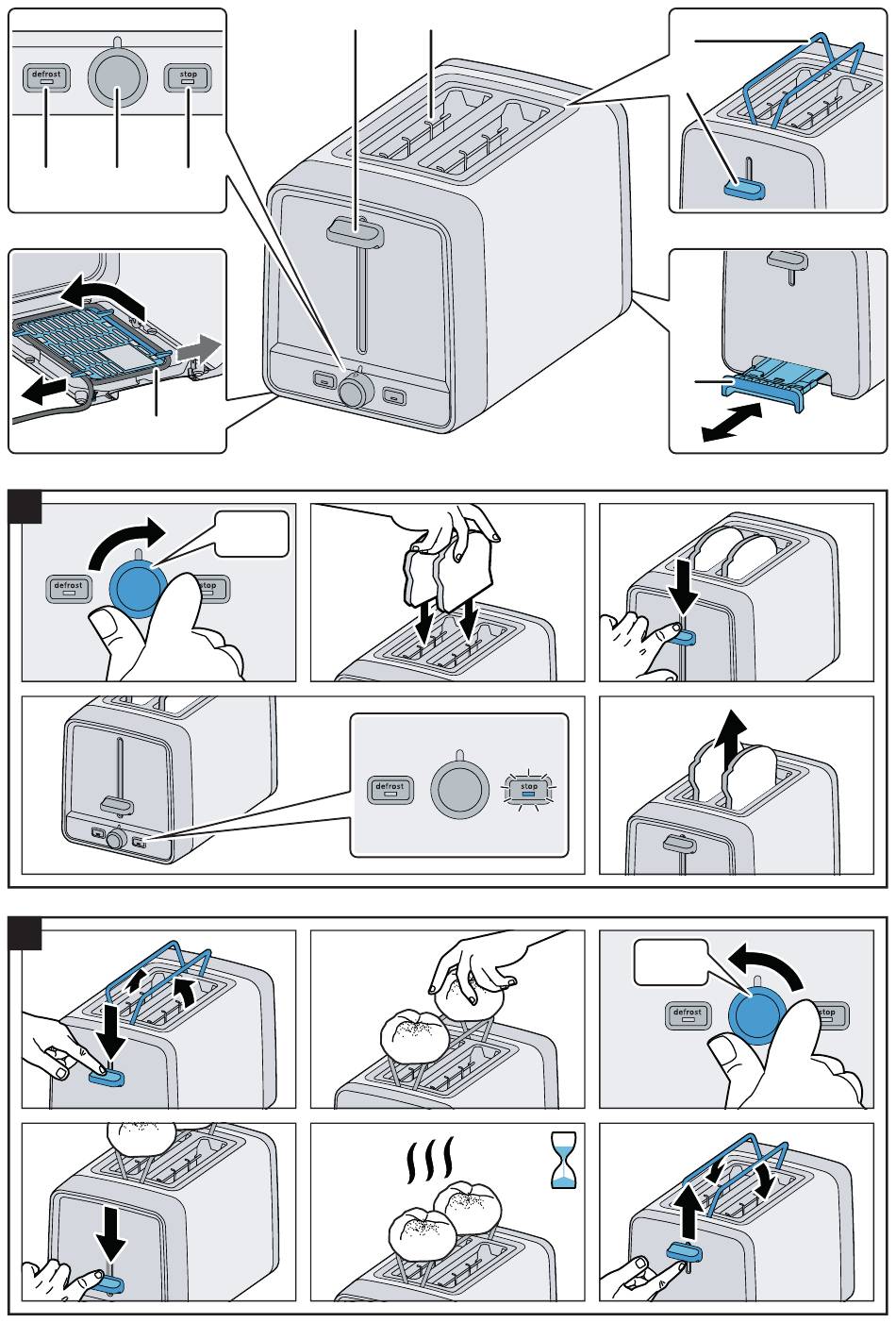 defrost
stop

defrost
stop

defrost
stop

defrost
stop