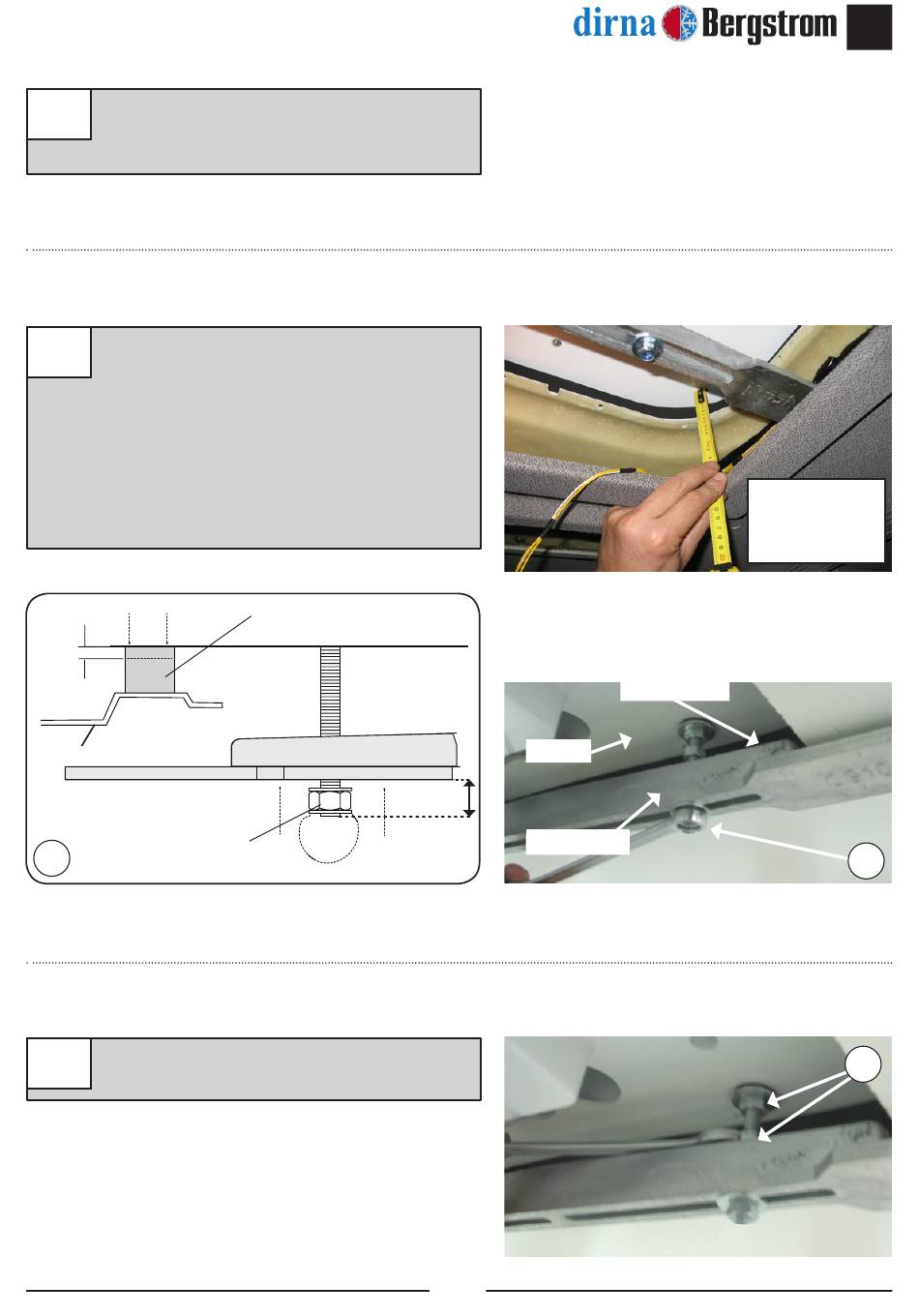 dirna Bergstrom