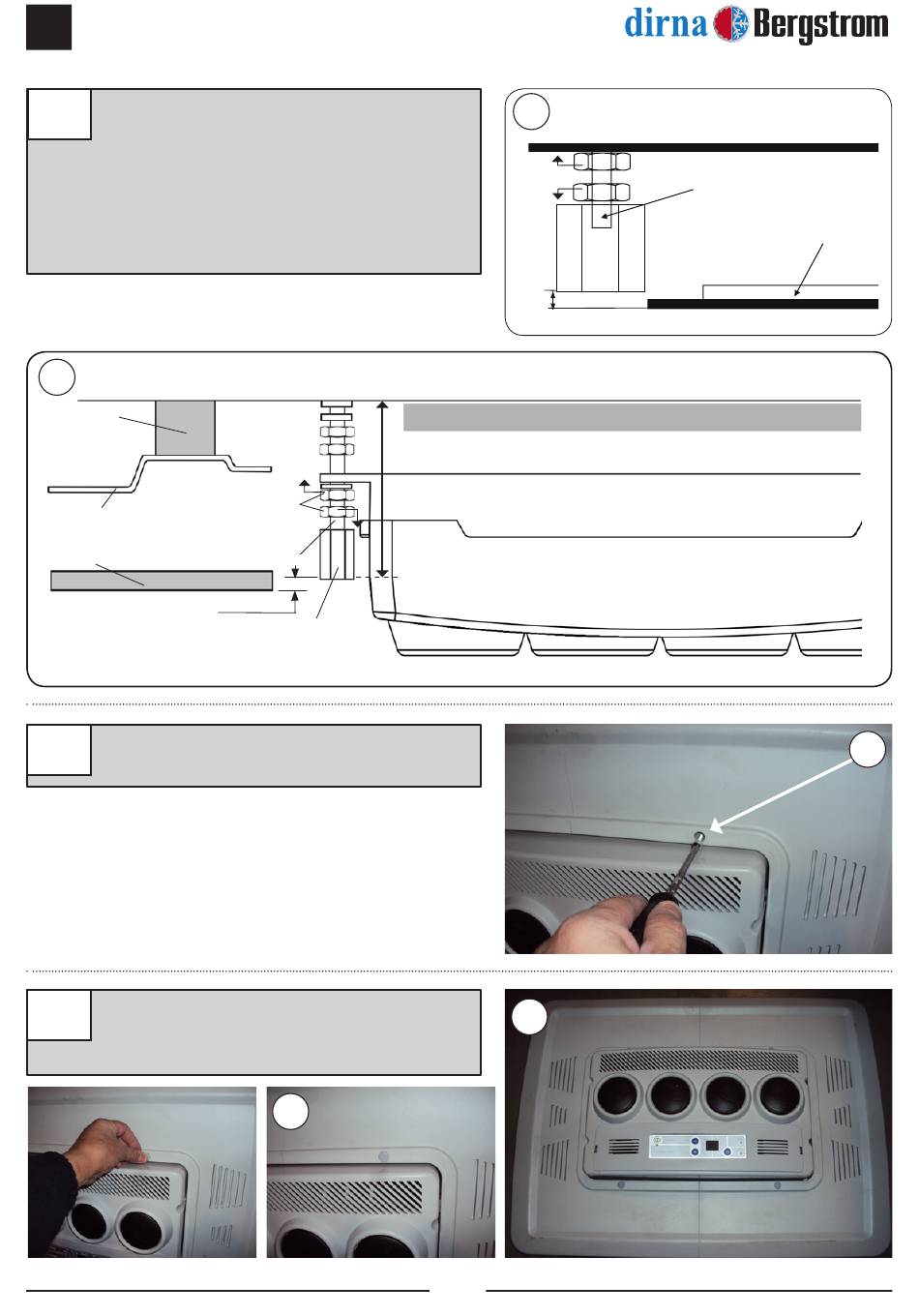 dirna Bergstrom