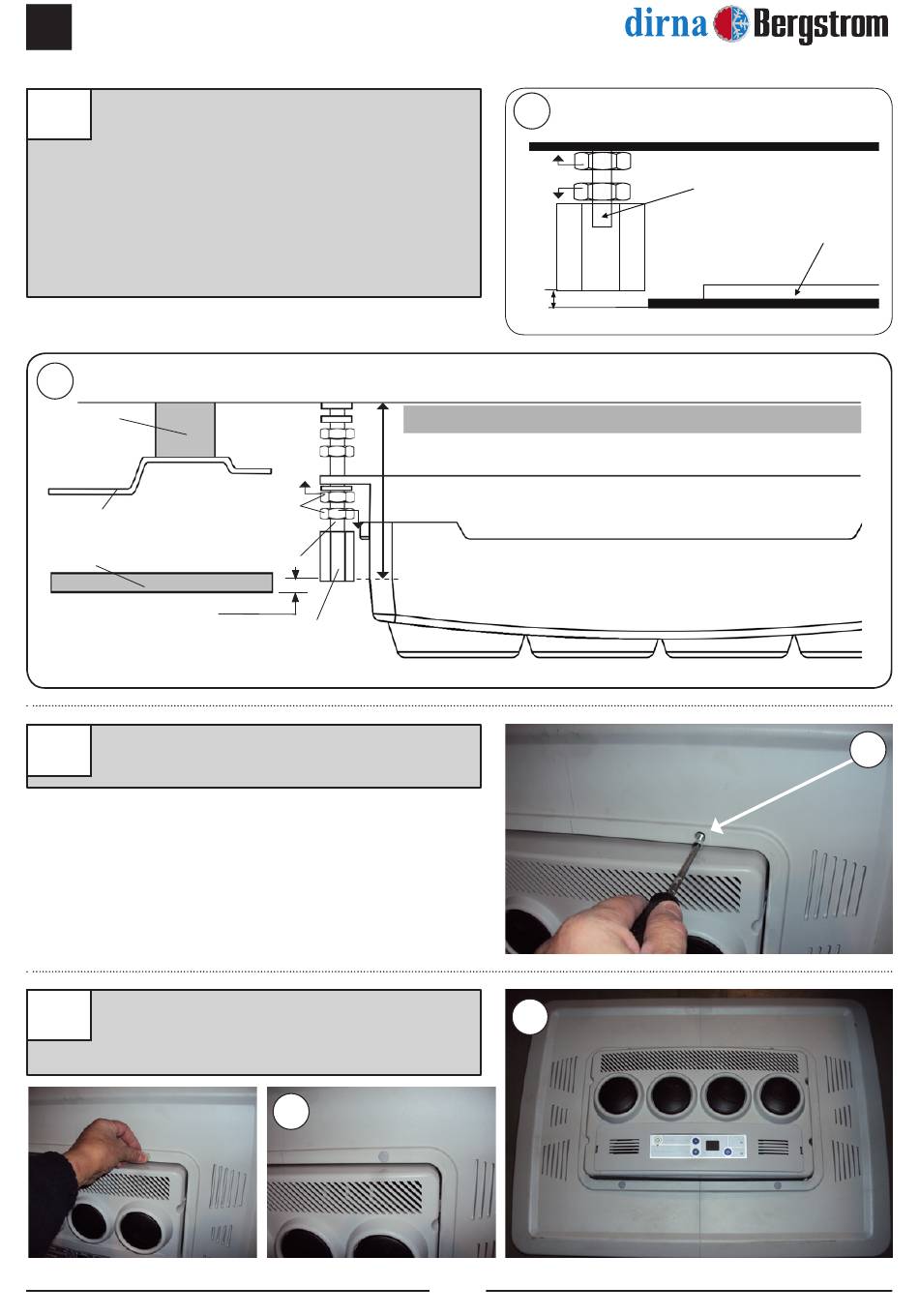 dirna Bergstrom