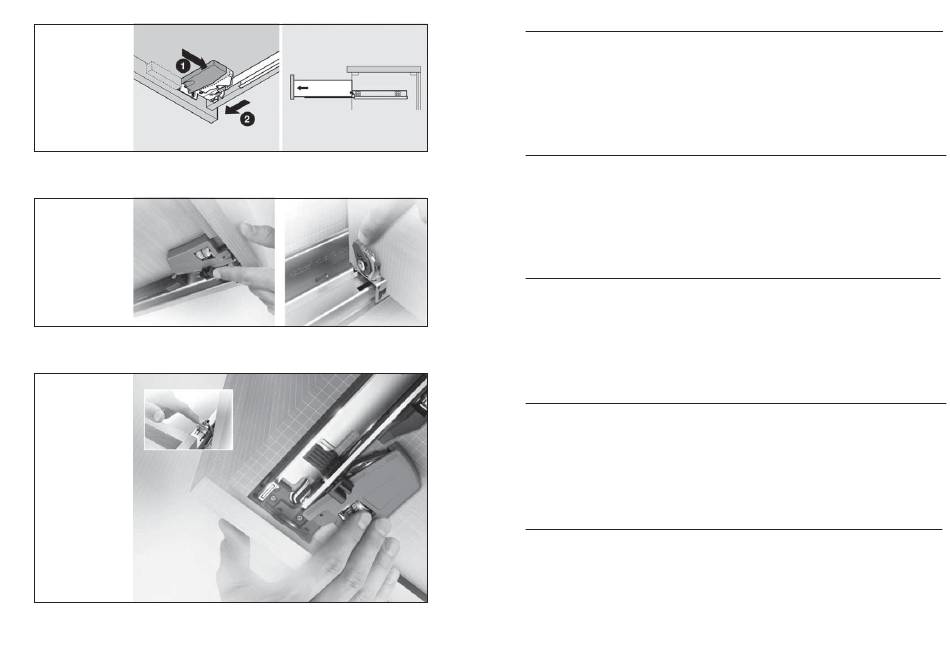 1
2