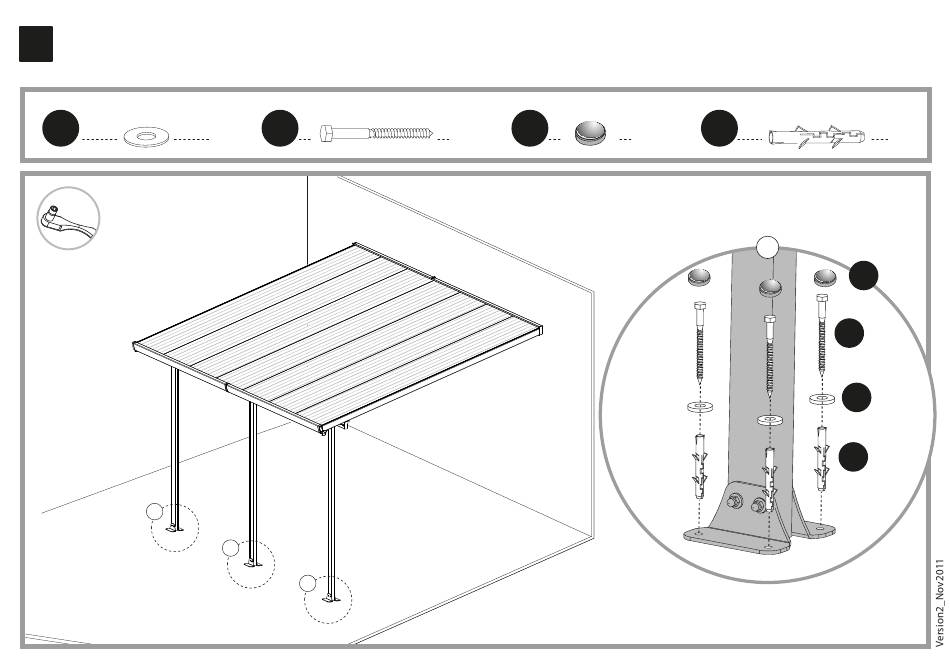 Version2_Nov2011