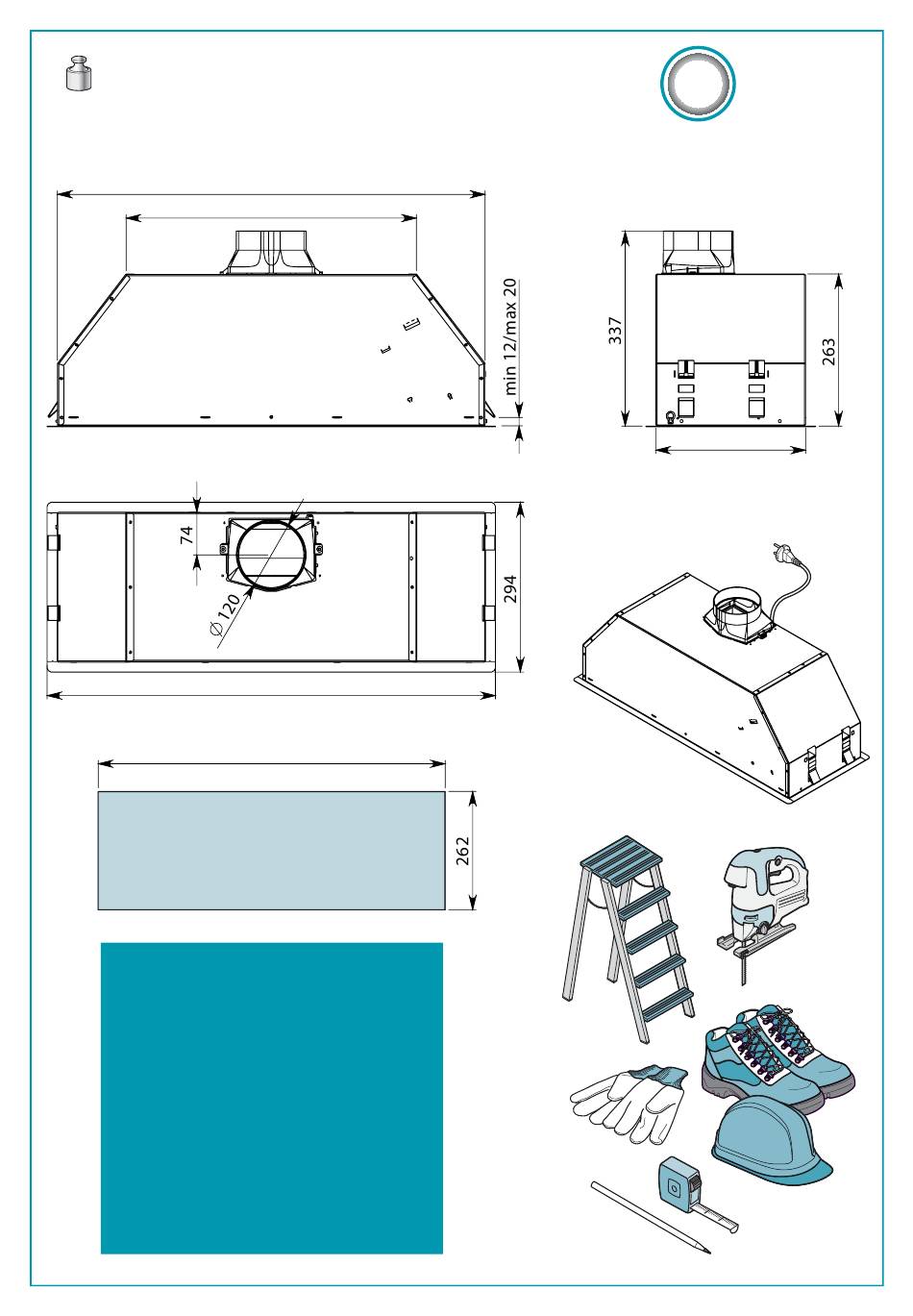 min 12/max 20

337

263

74

$\varnothing 120$

294

262