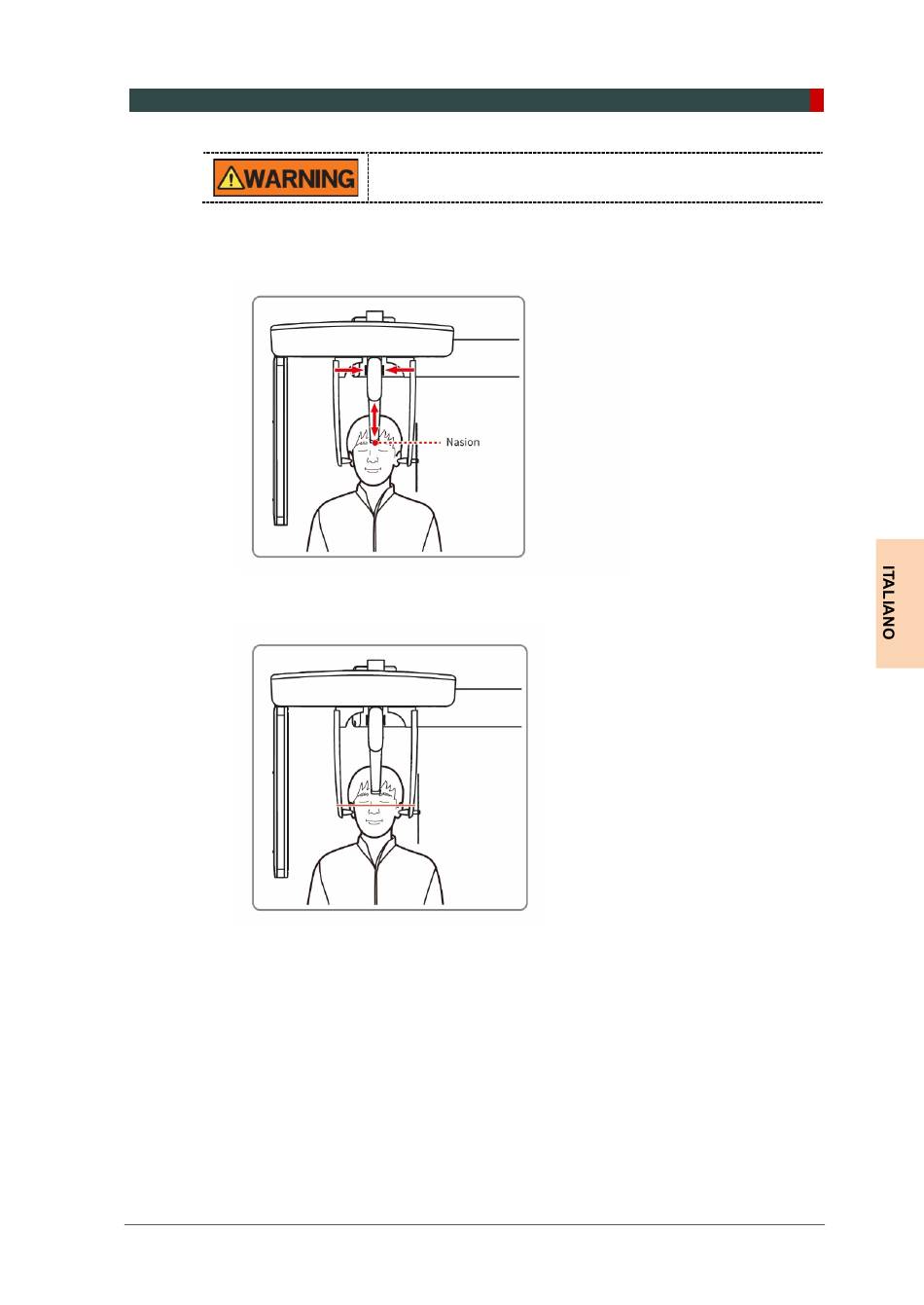 WARNING

Nasion

ITALIANO