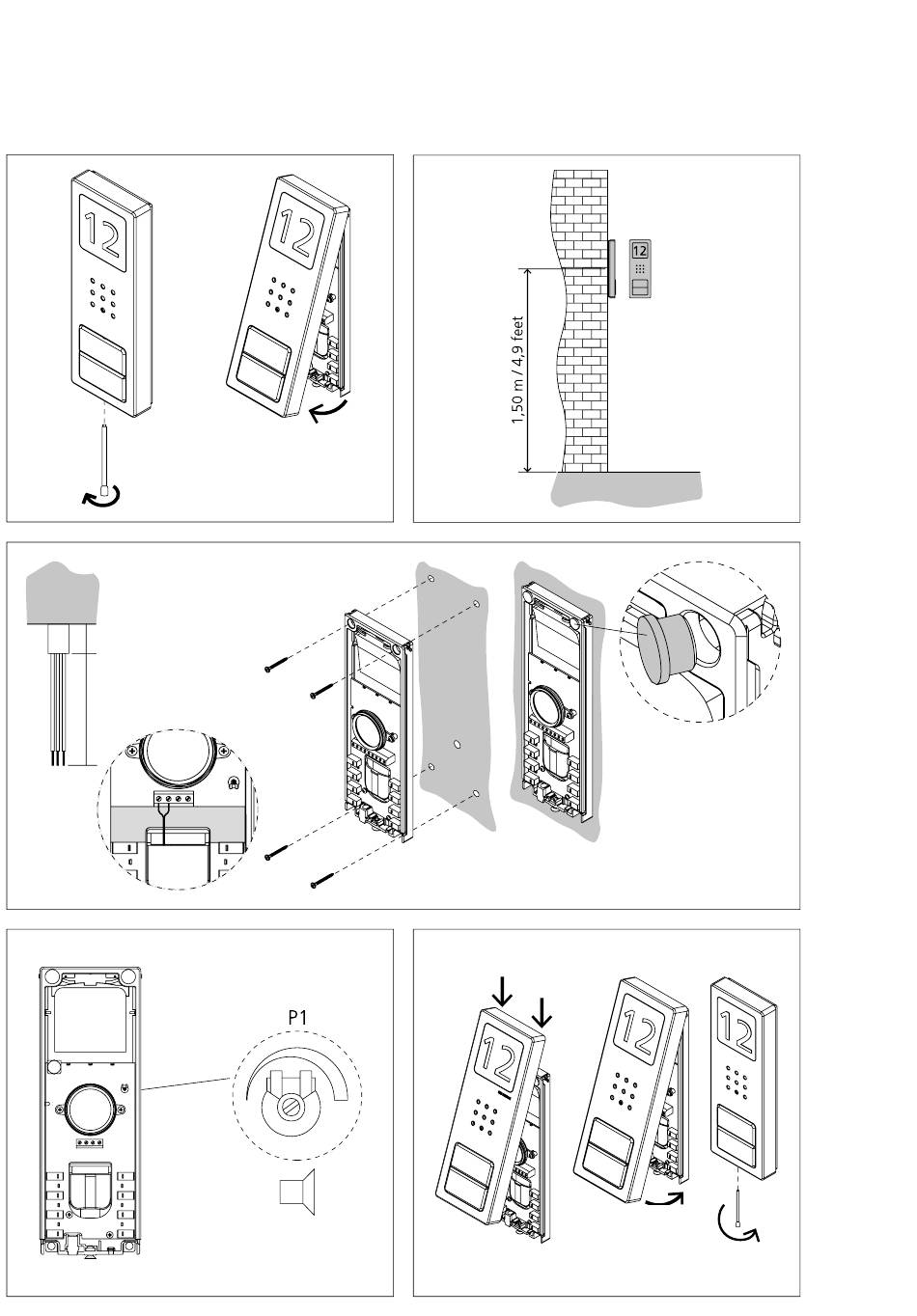 12

12

12

1,50 m / 4,9 feet

P1

12

12

12