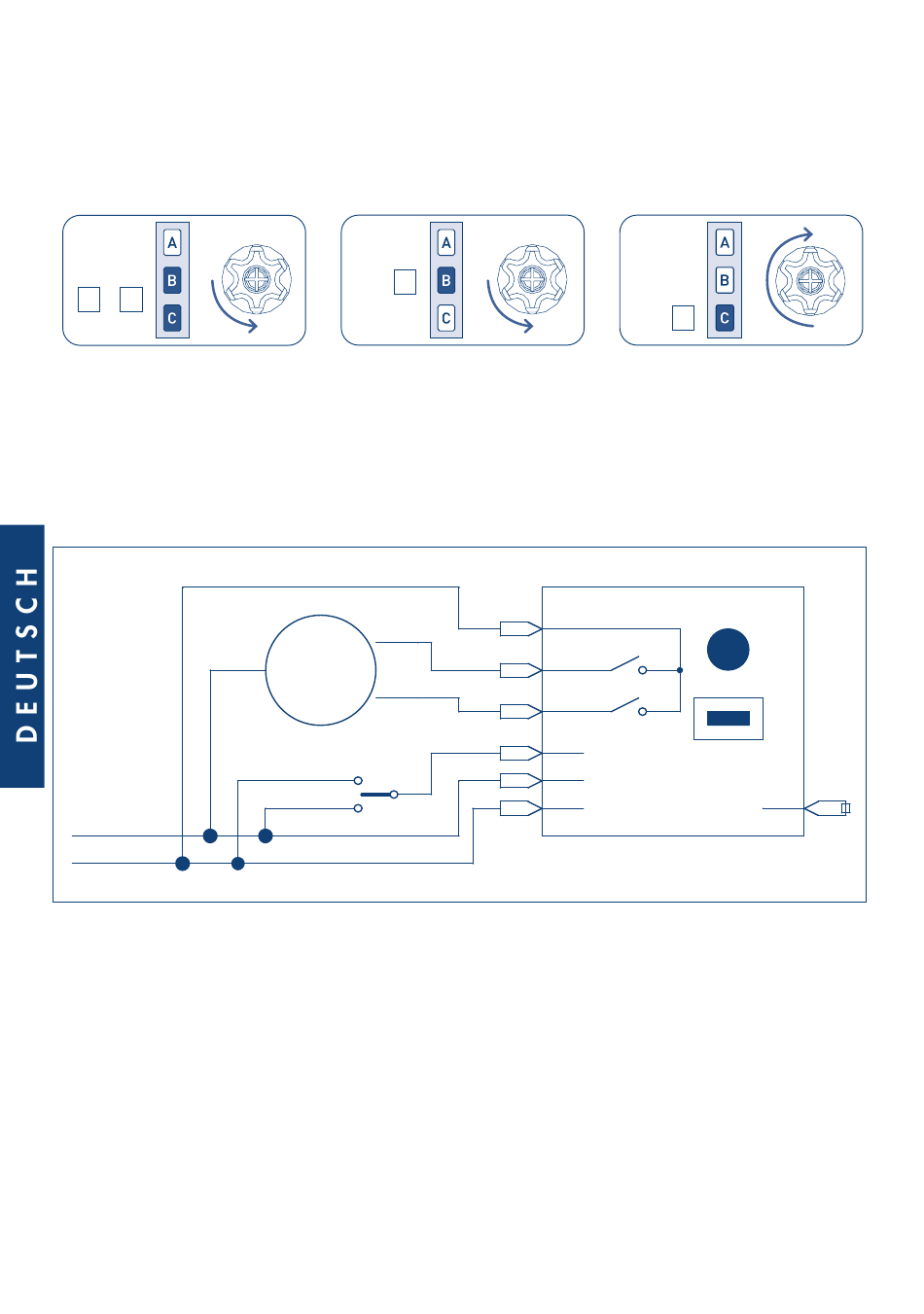 A
B
C

A
B
C

A
B
C

DEUTSCH