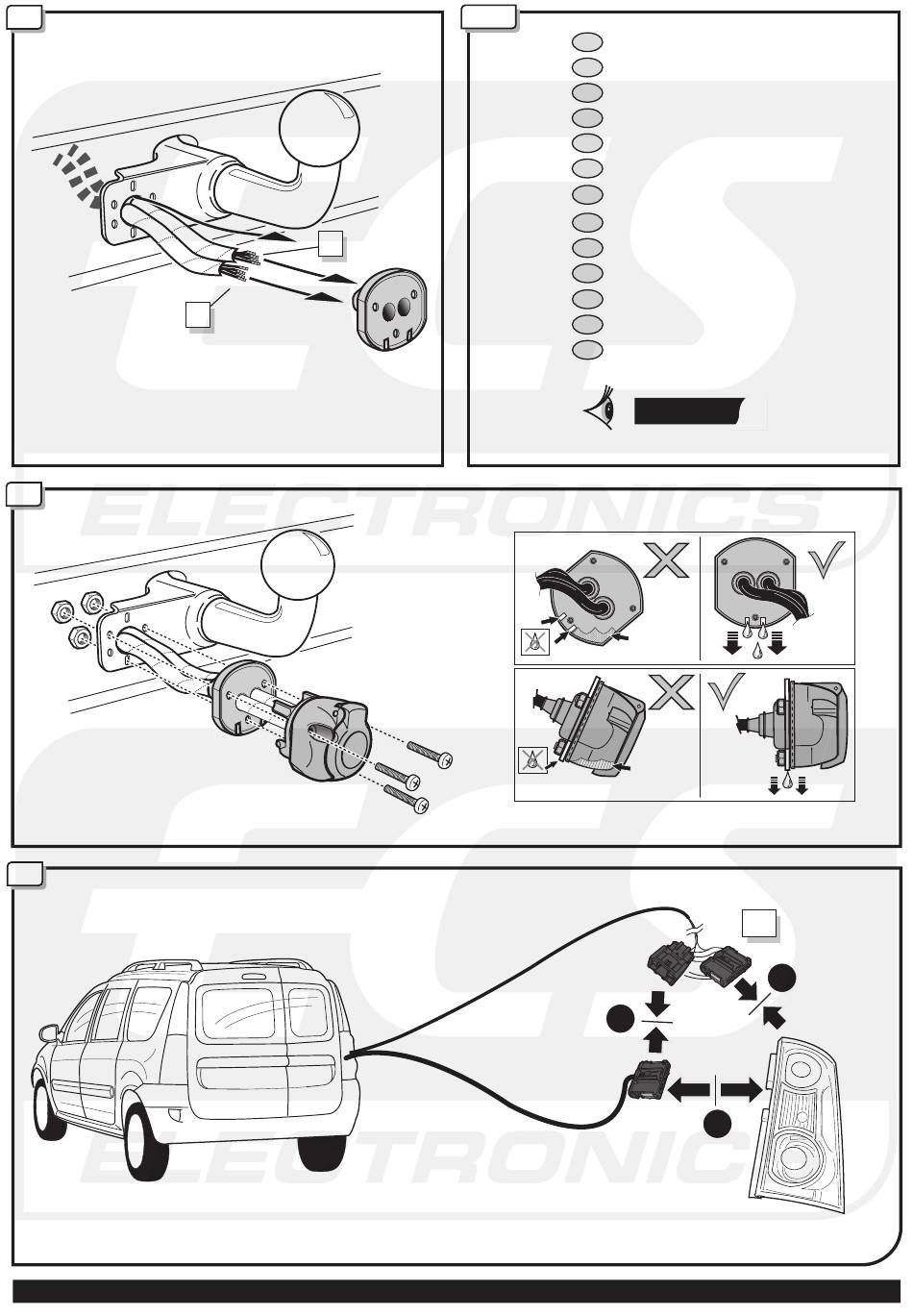 ECS
ELECTRONICS
ECS
ELECTRONICS