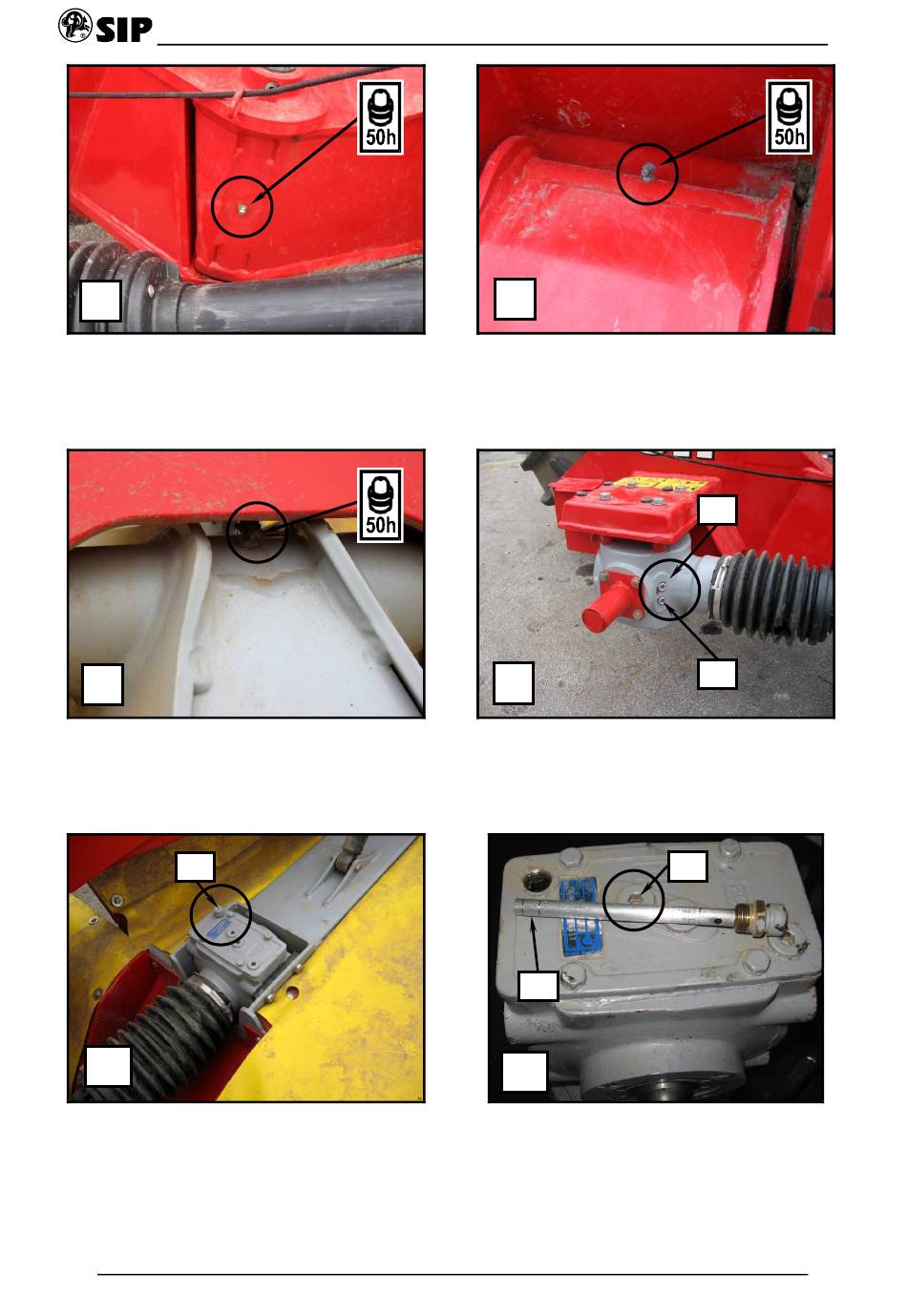 SIP

50h

50h

50h