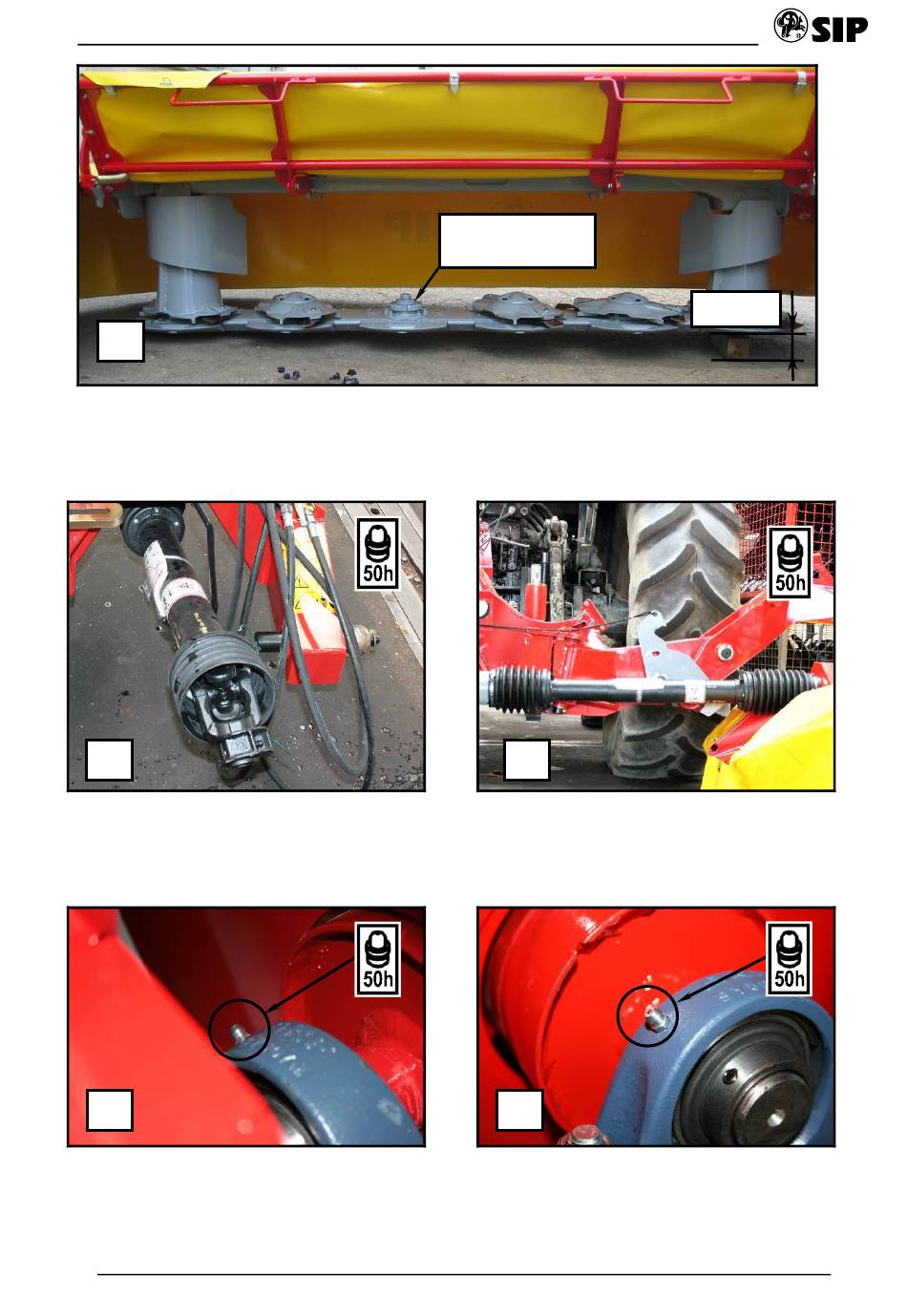 SIP

50h

50h

50h

50h