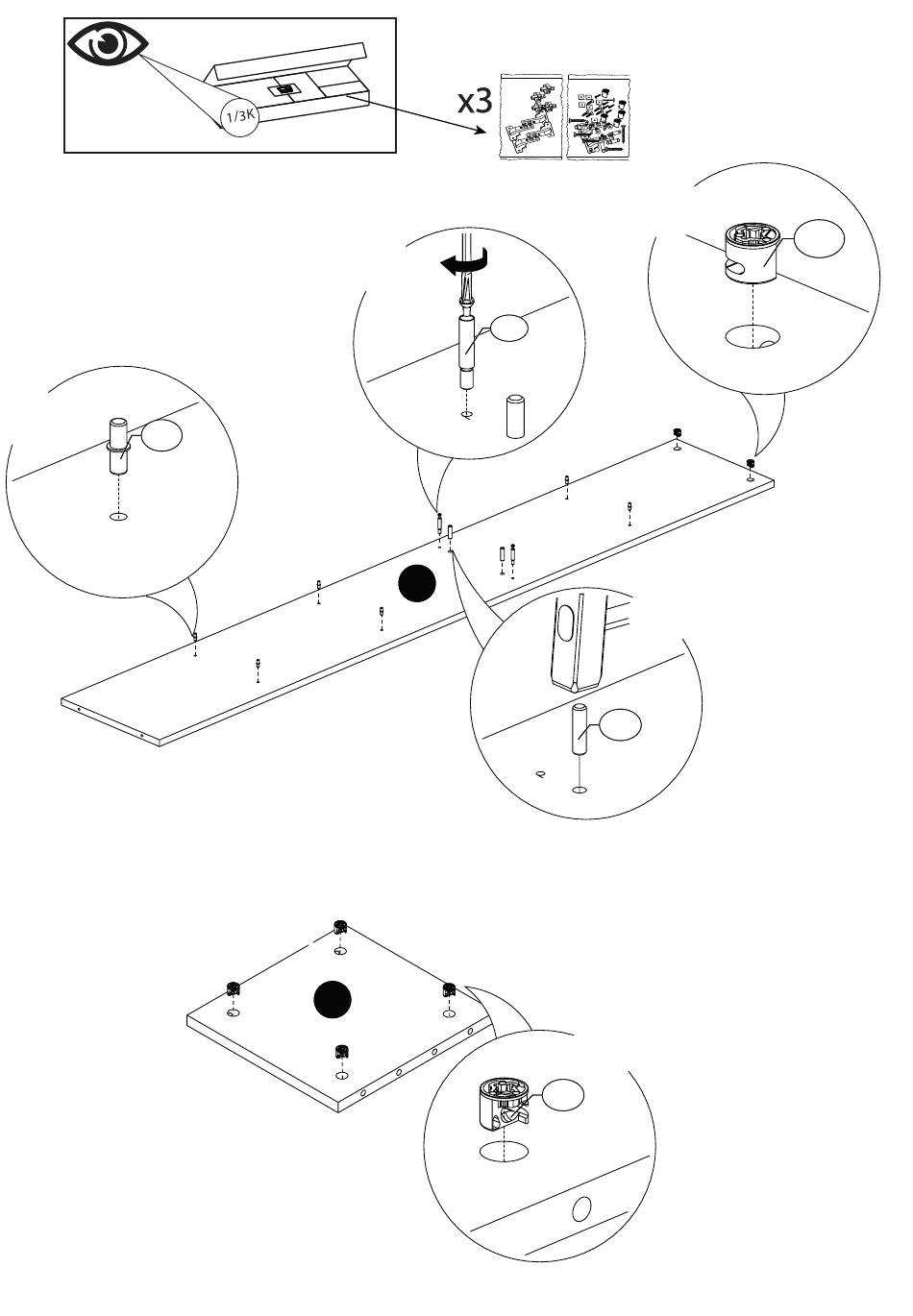 1/3K

x3