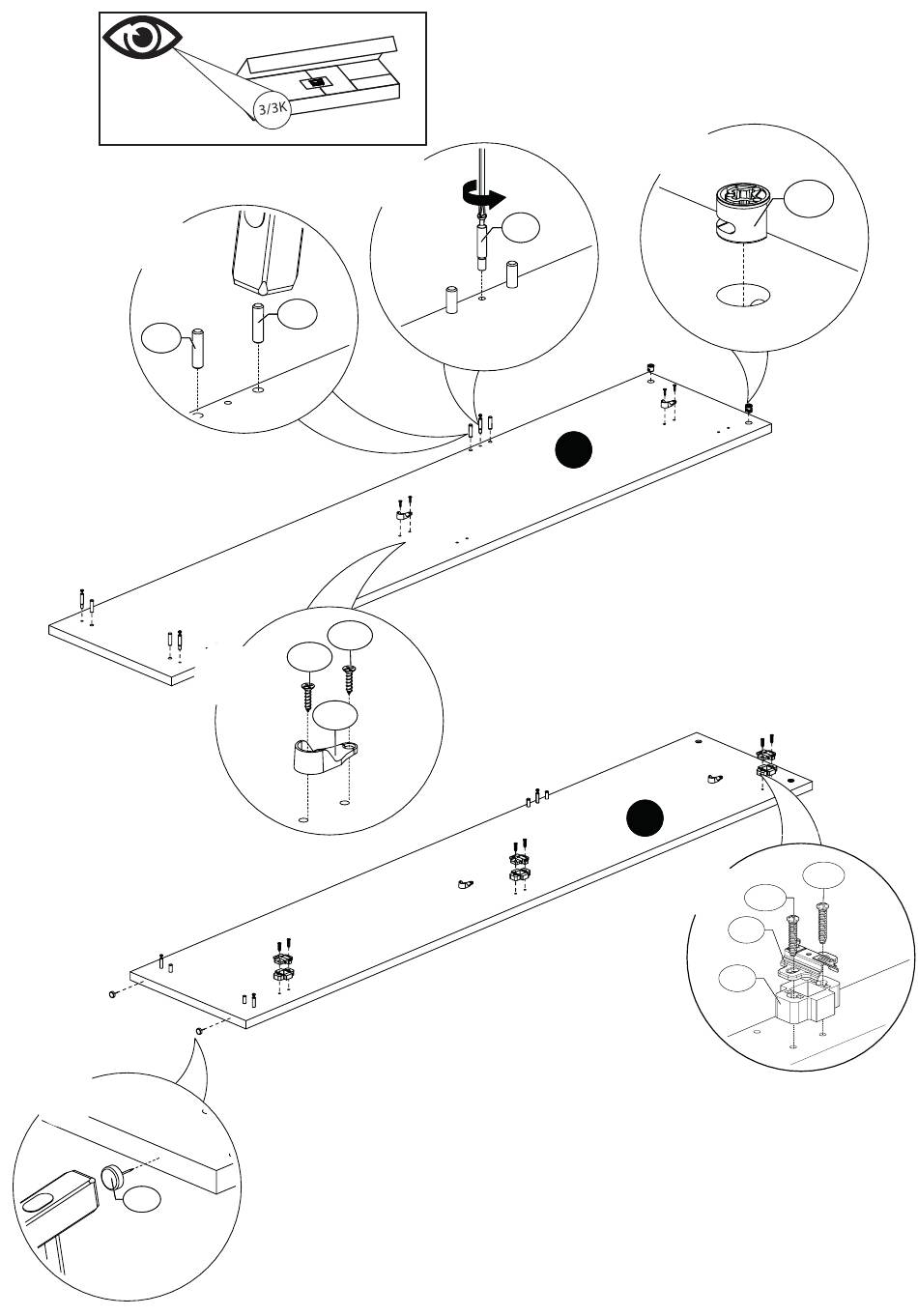 3/3K