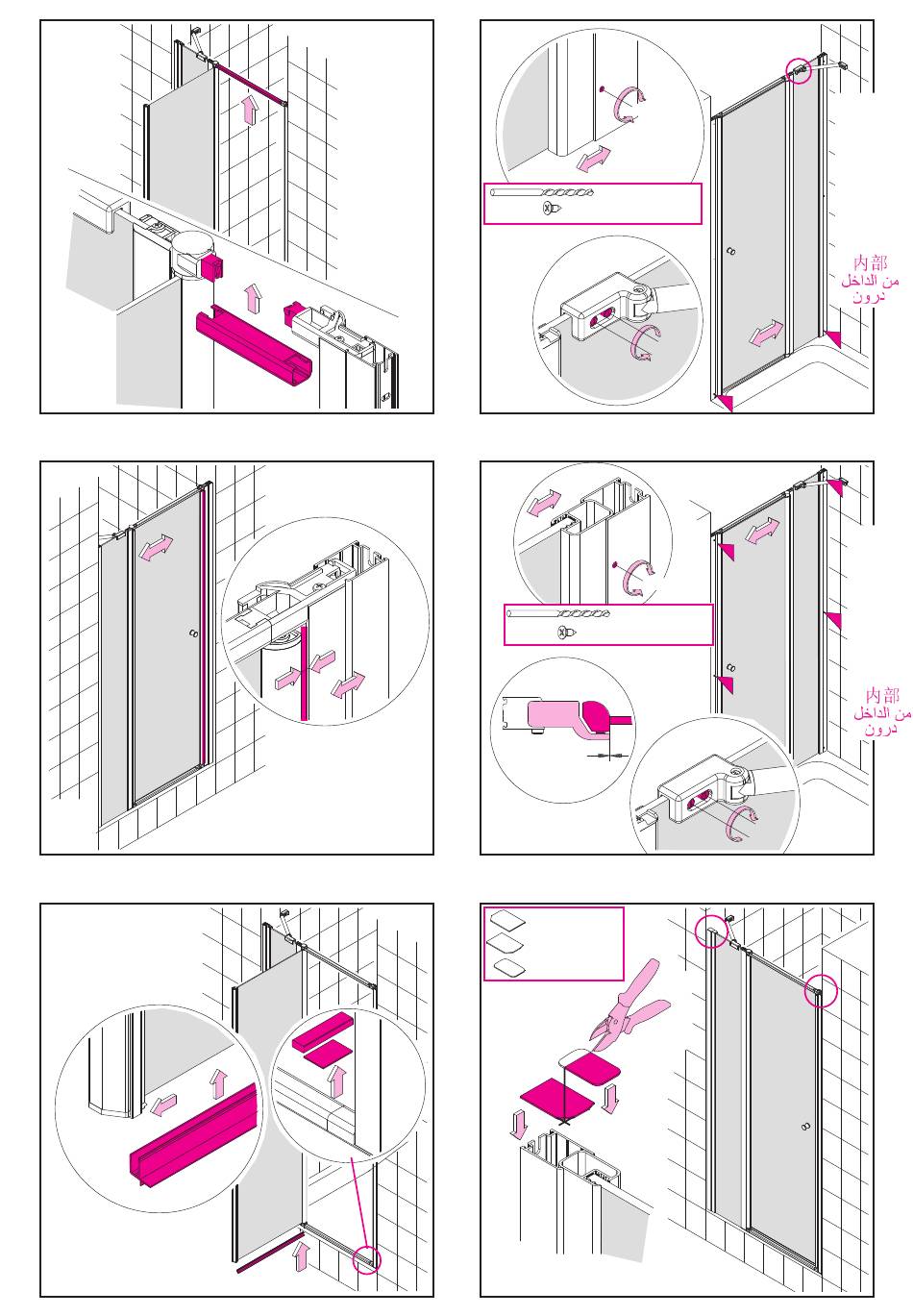 内部
من الداخل
درون

内部
من الداخل
درون