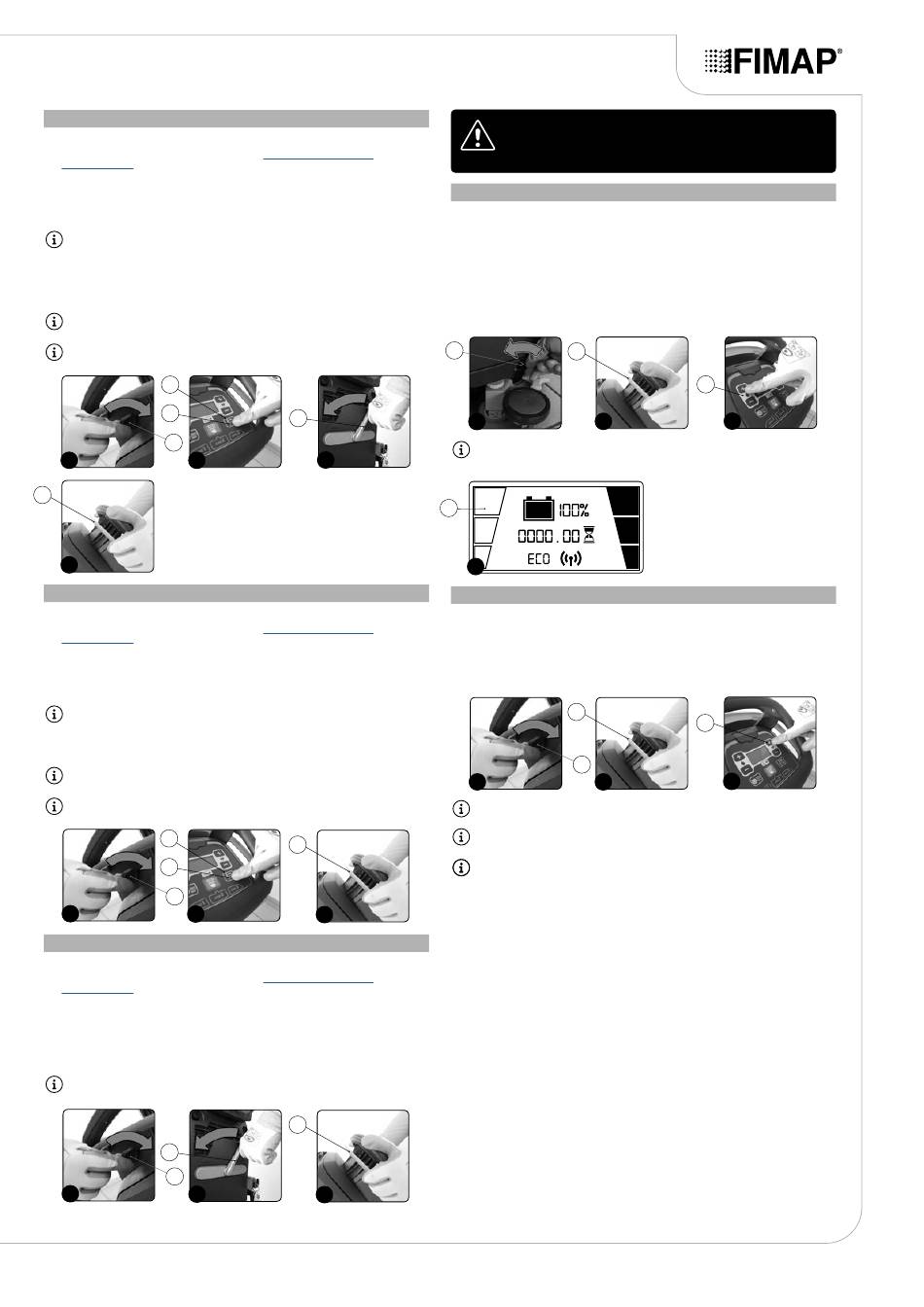 FIMAP®

100%

0000.00

ECO