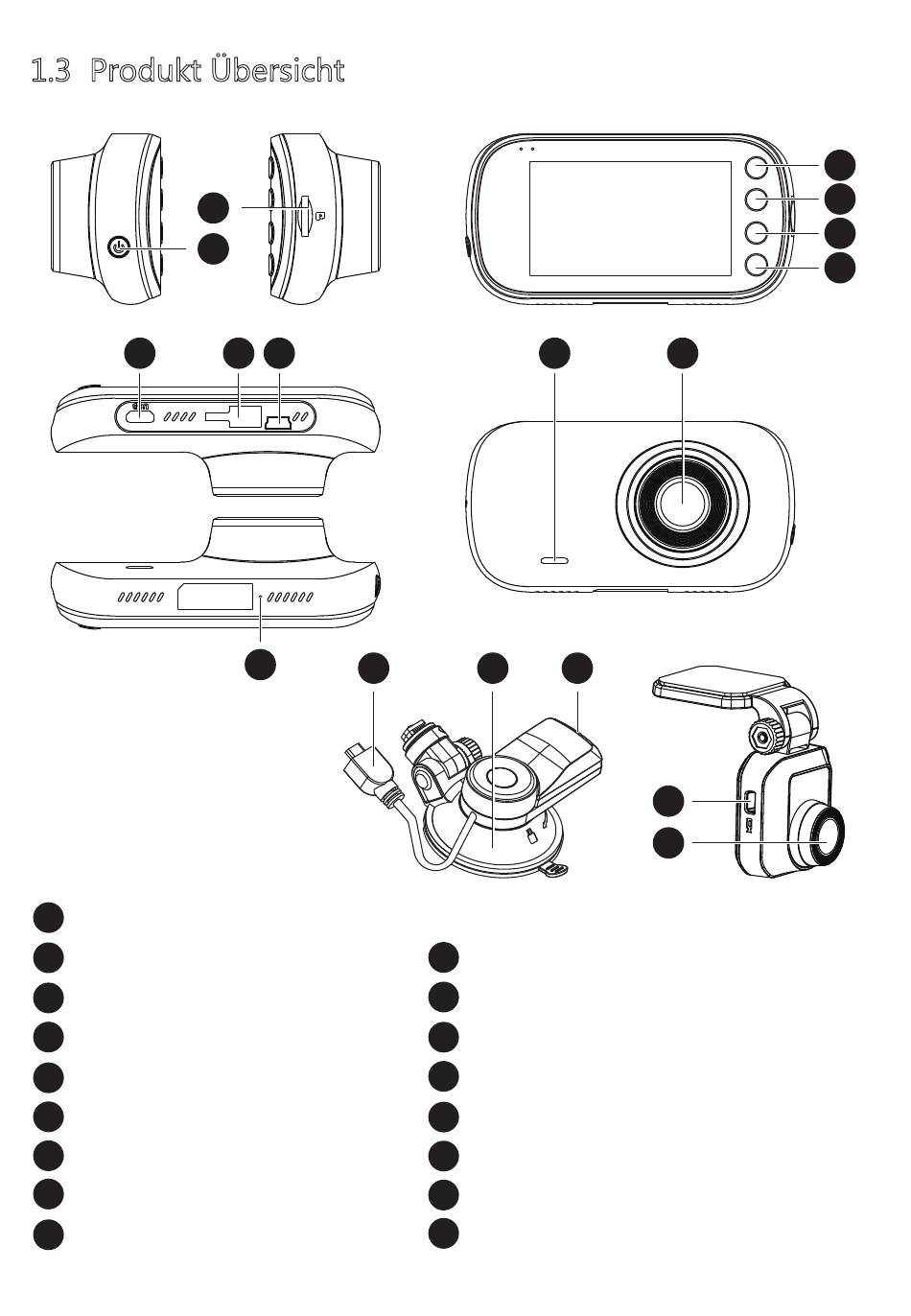 1.3 Produkt Übersicht