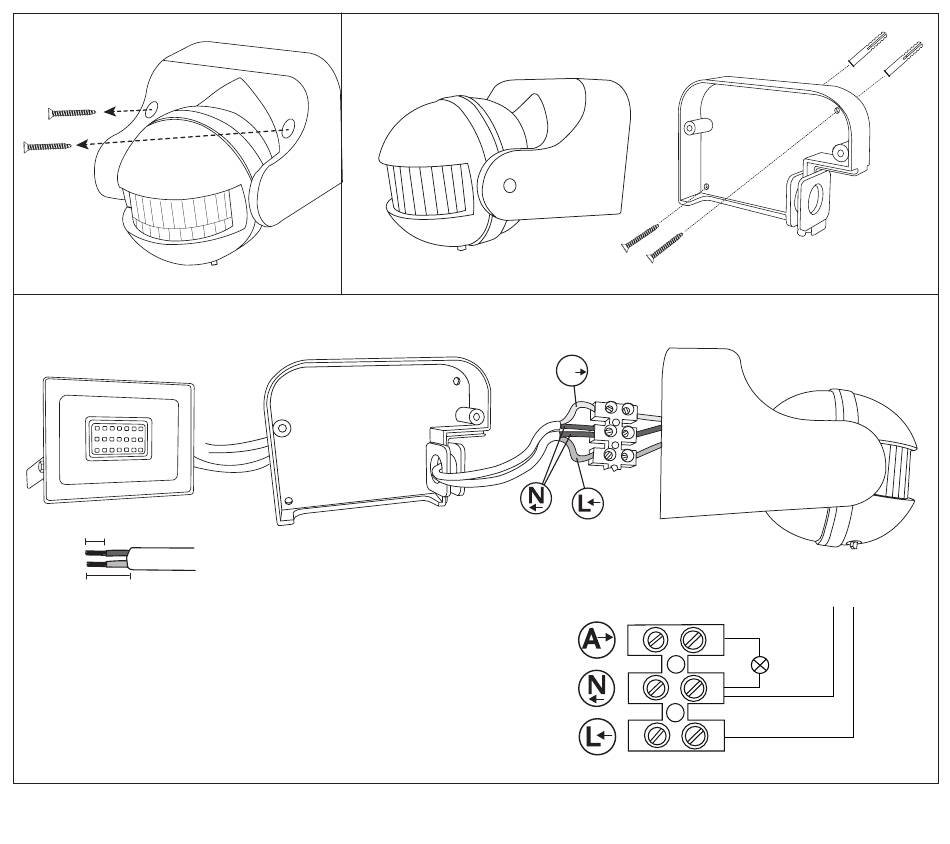 N
L
A
N
L