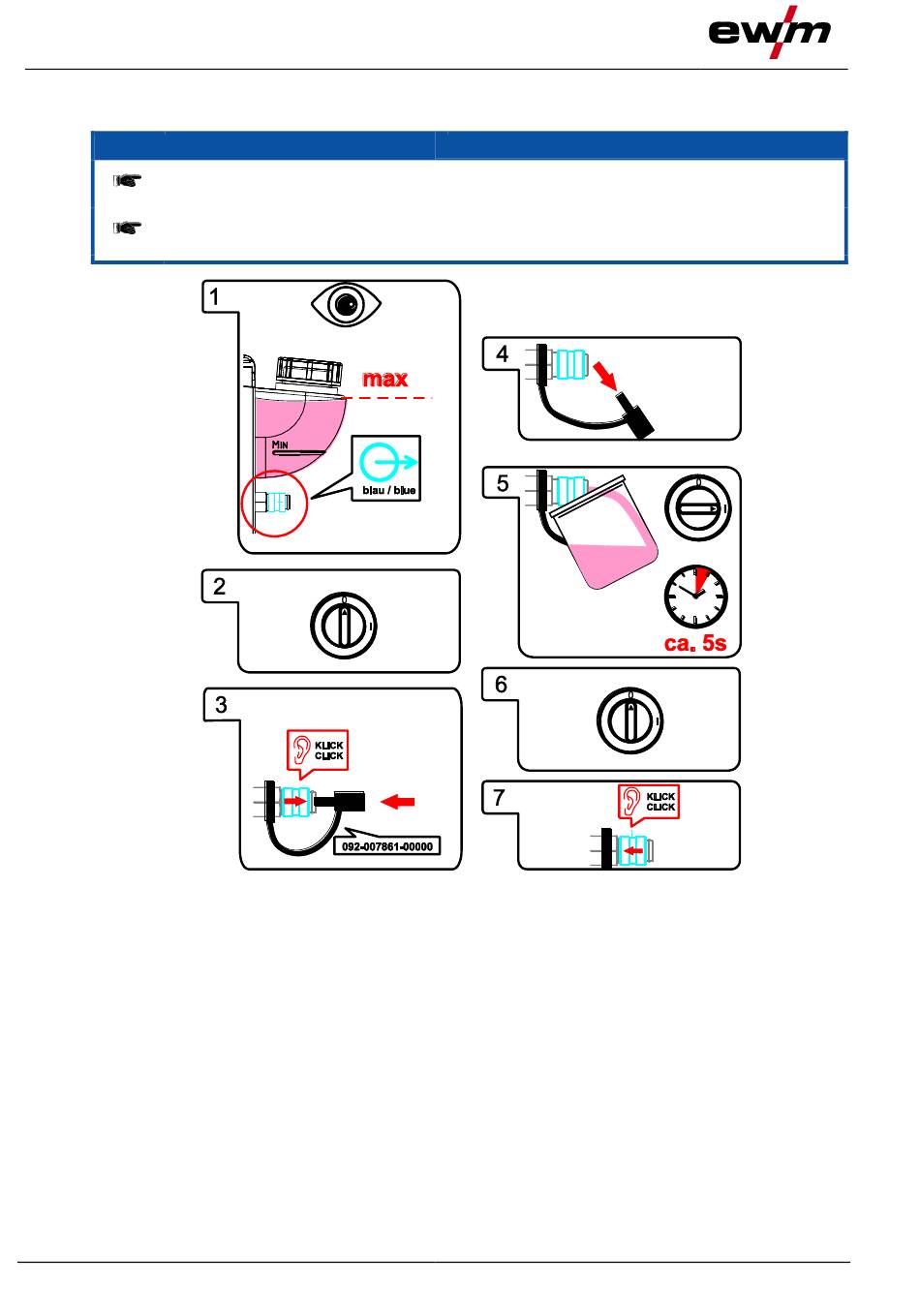 ewm

1

max

MIN

blau / blue

2

0

I

3

KLICK
CLICK

092-007861-00000

4

5

0

I

ca. 5s

6

0

I

7

KLICK
CLICK