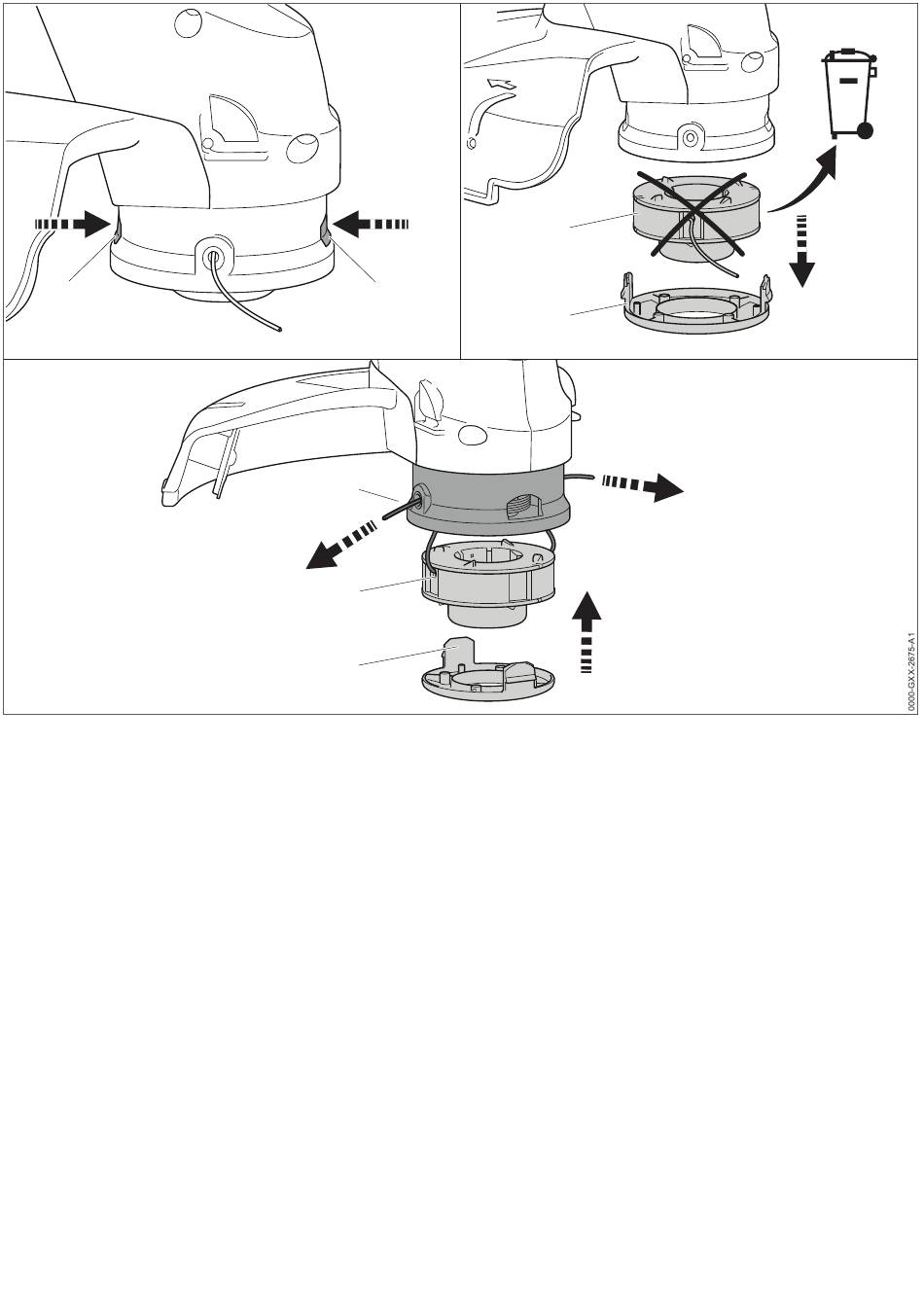 0000-GXX-2675-A1