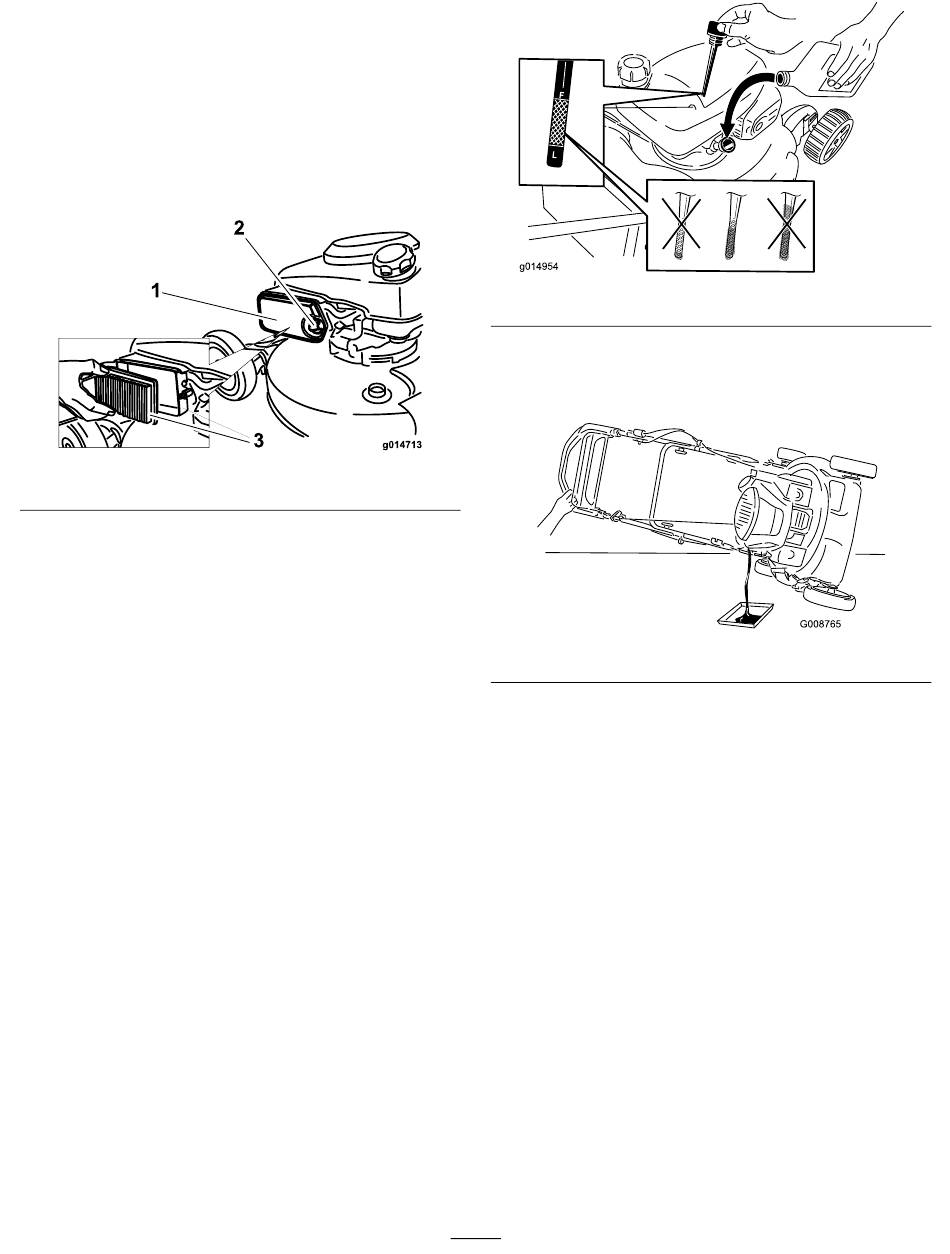 2
1
3
g014713

F
L
g014954

G008765