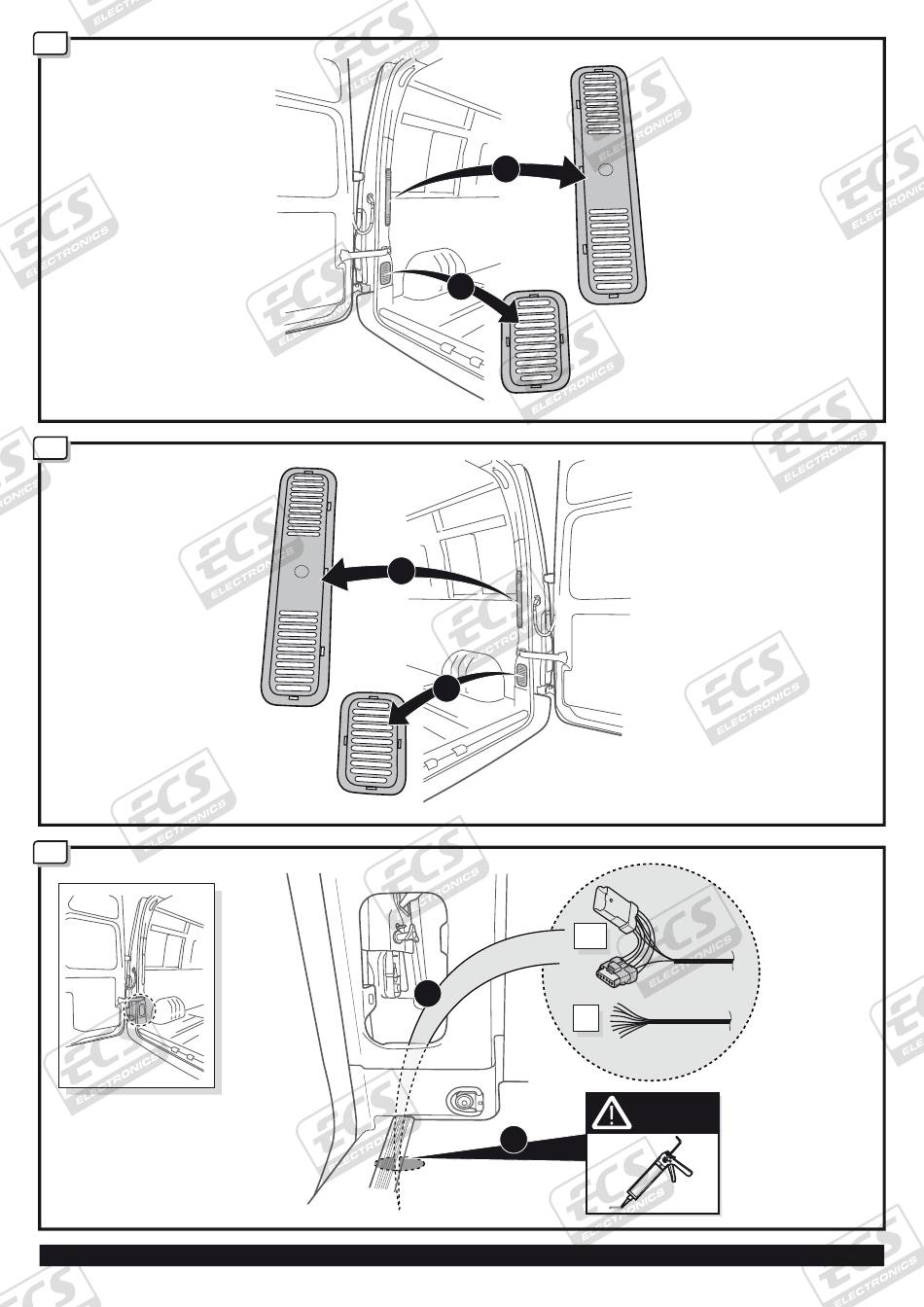 ECS ELECTRONICS