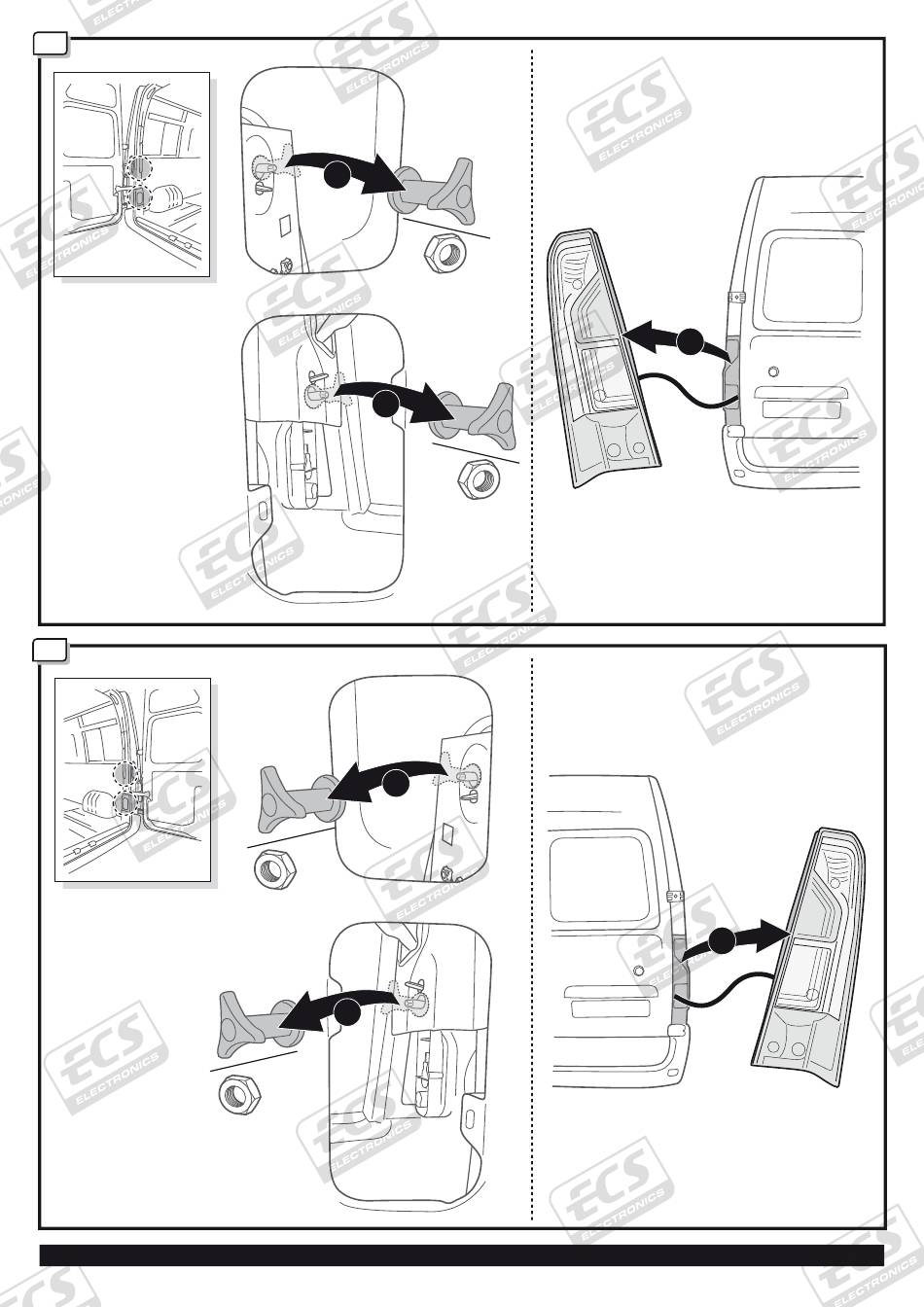 ECS ELECTRONICS