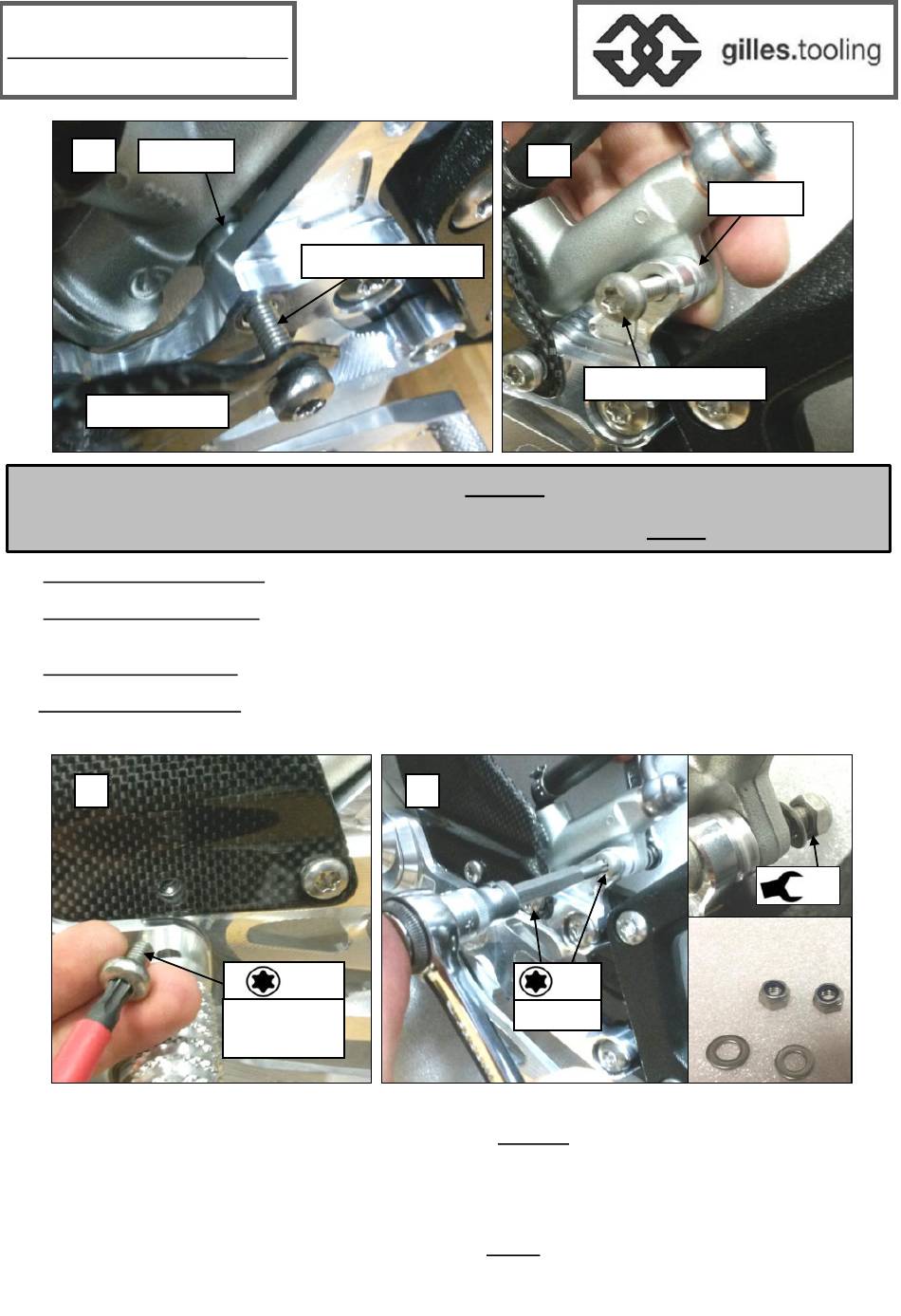 gilles.tooling