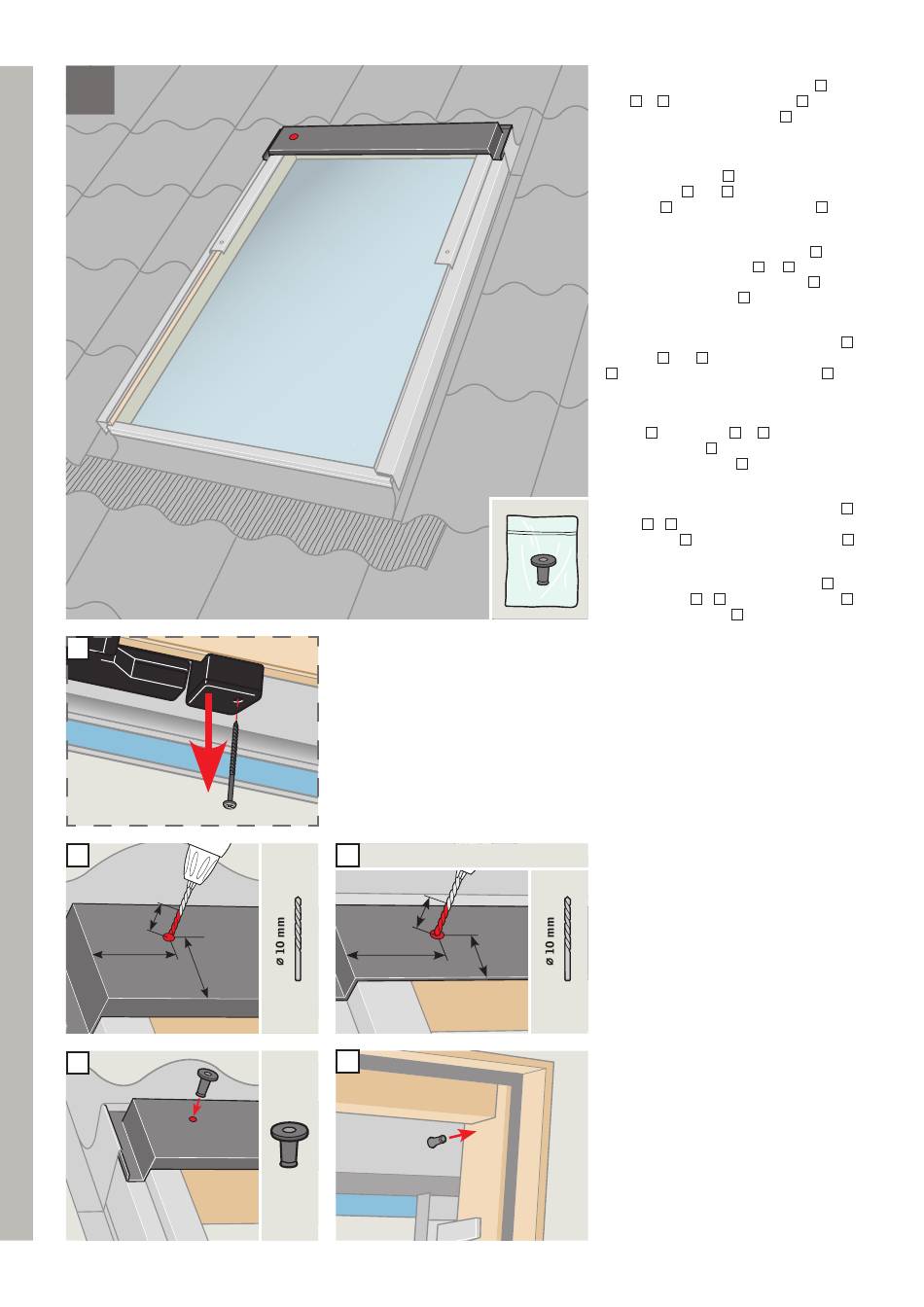 ø 10 mm

ø 10 mm