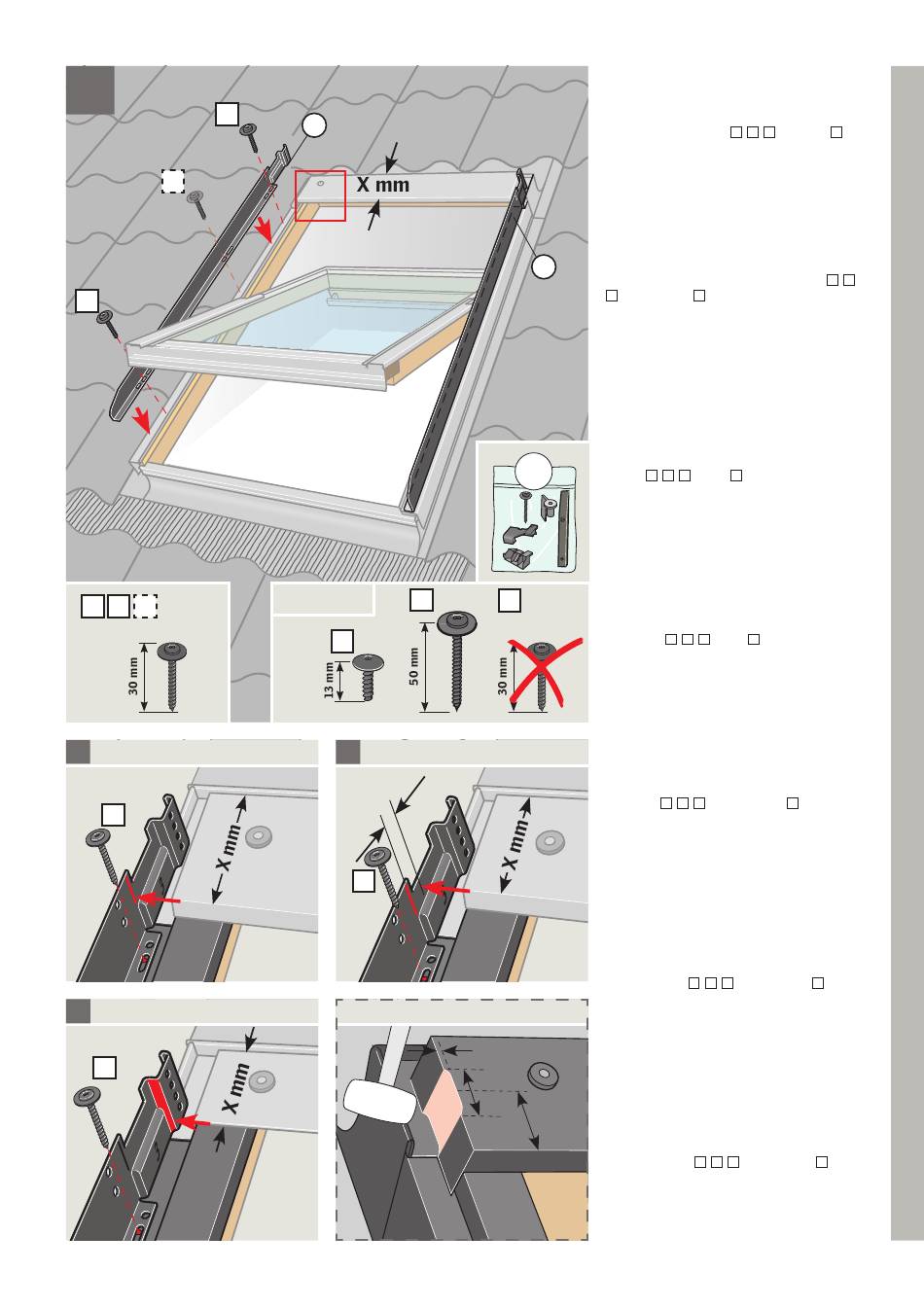 X mm

30 mm

13 mm

50 mm

30 mm

X mm

X mm

X mm