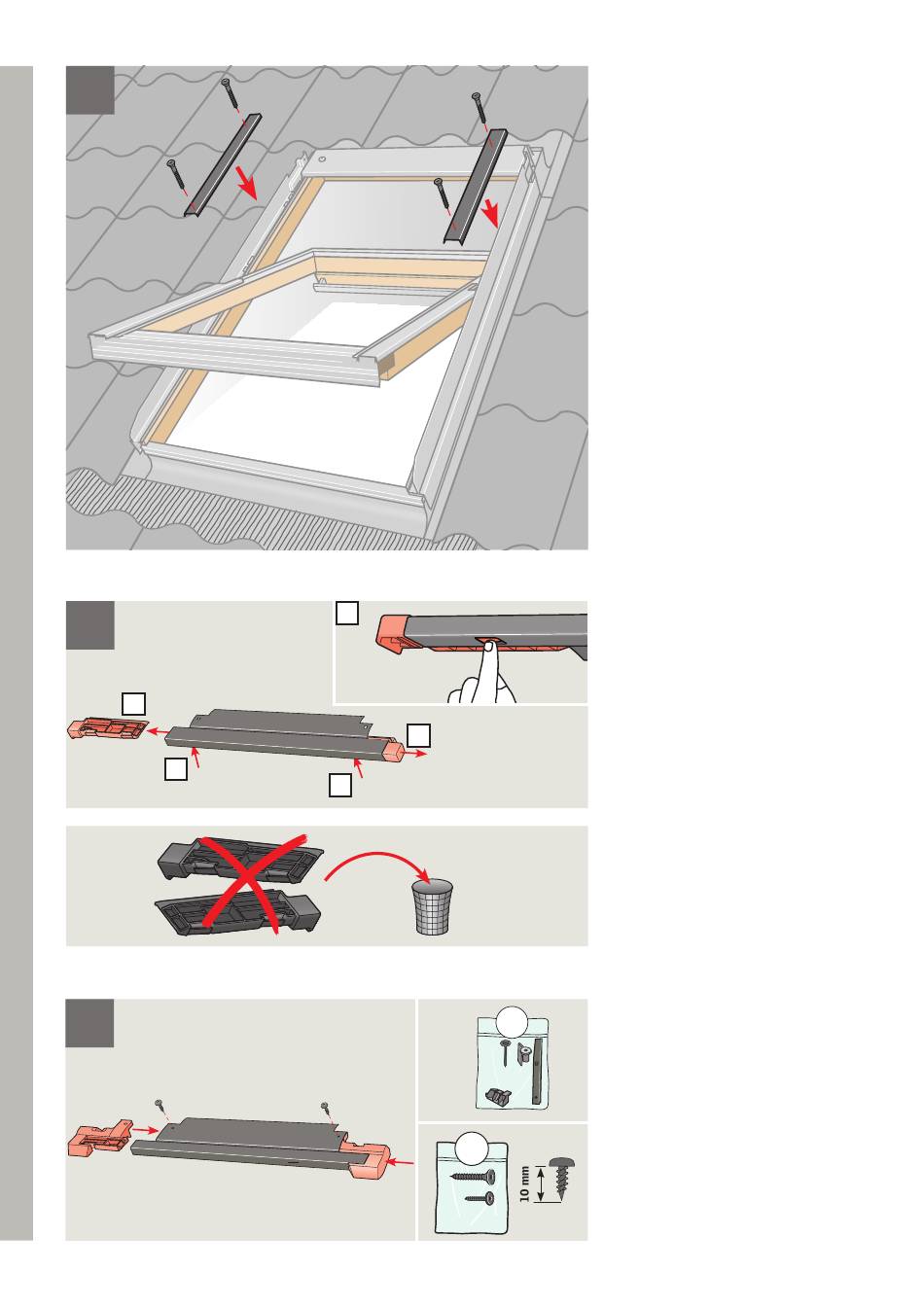 10 mm