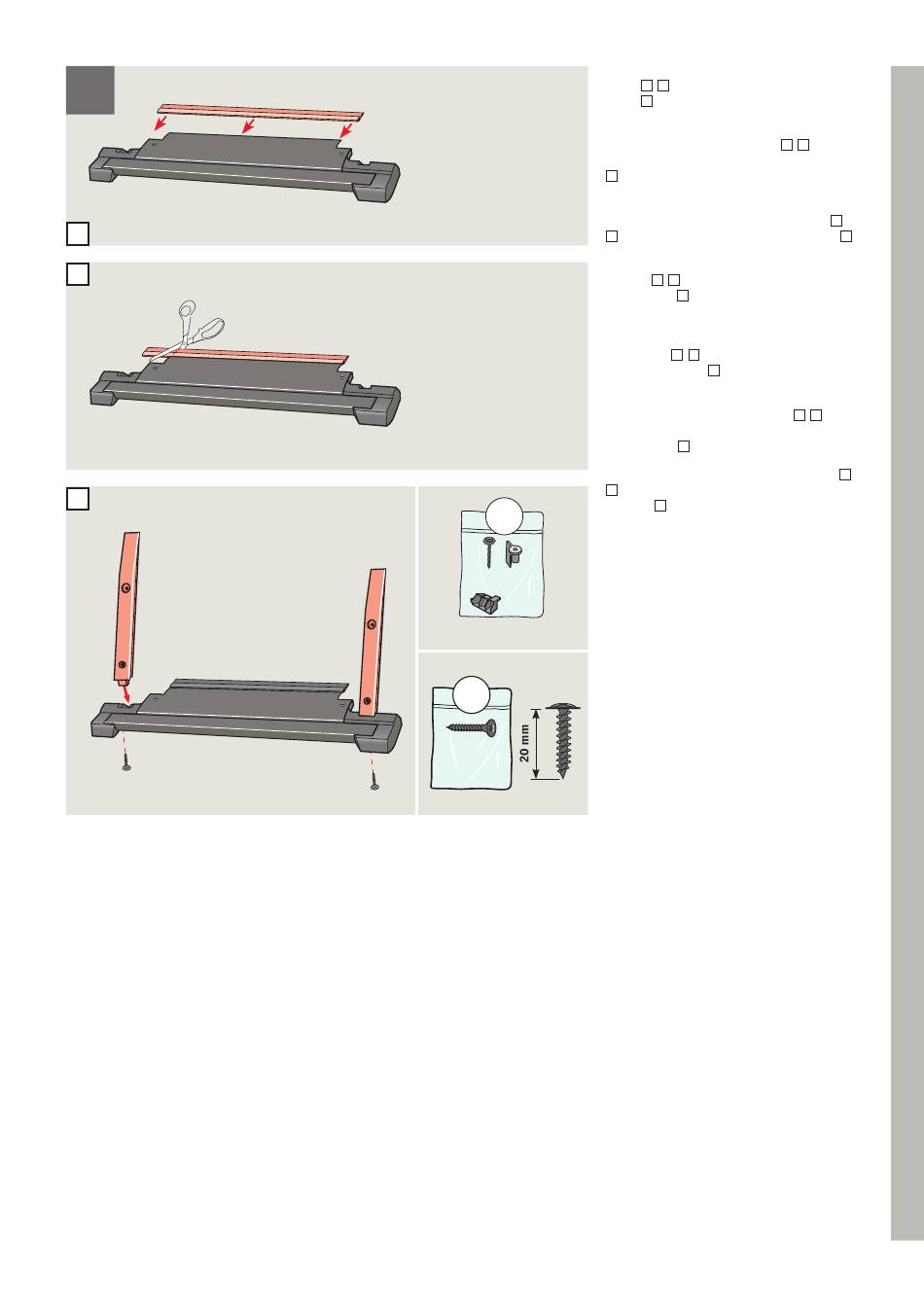 20 mm