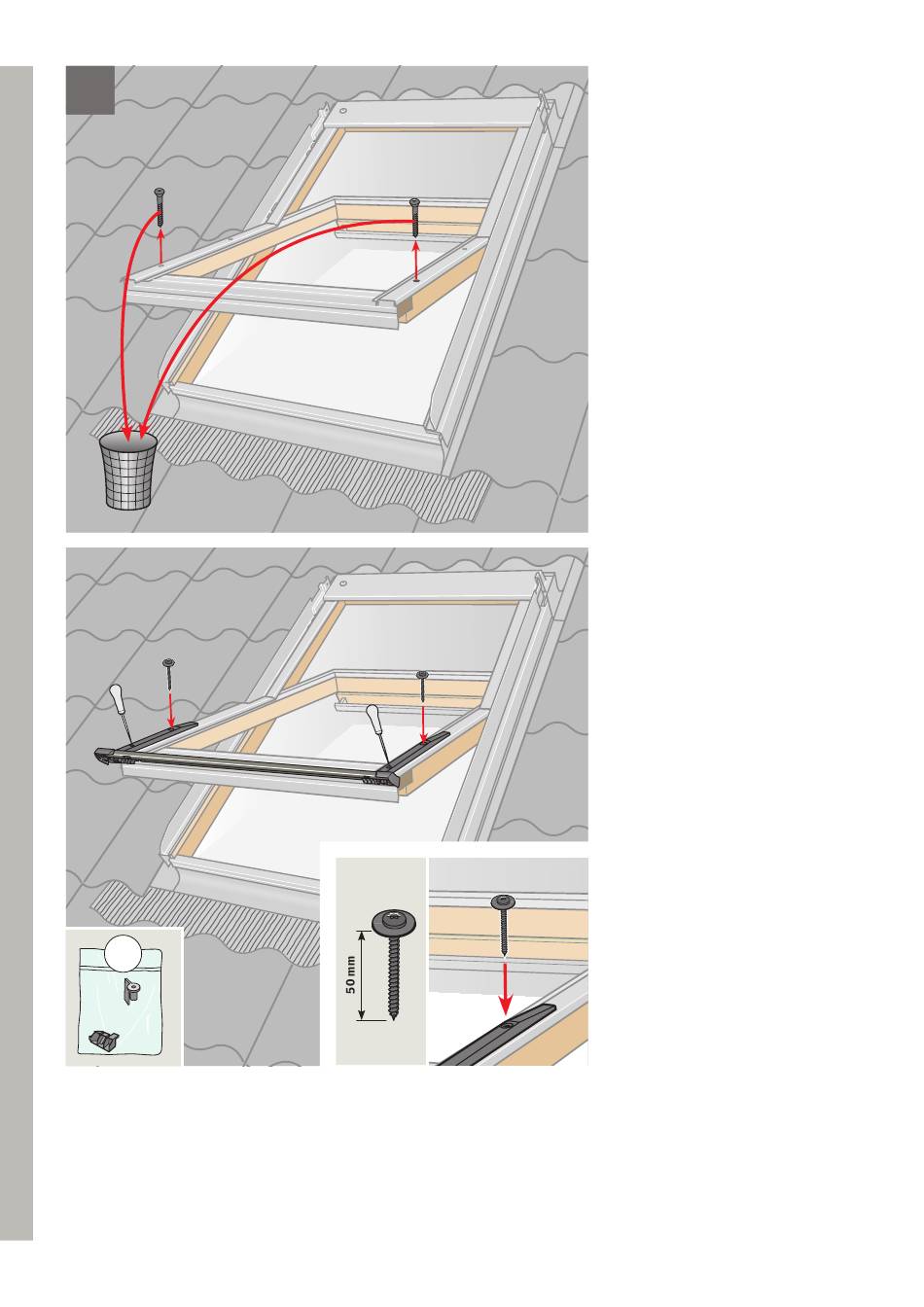 50 mm