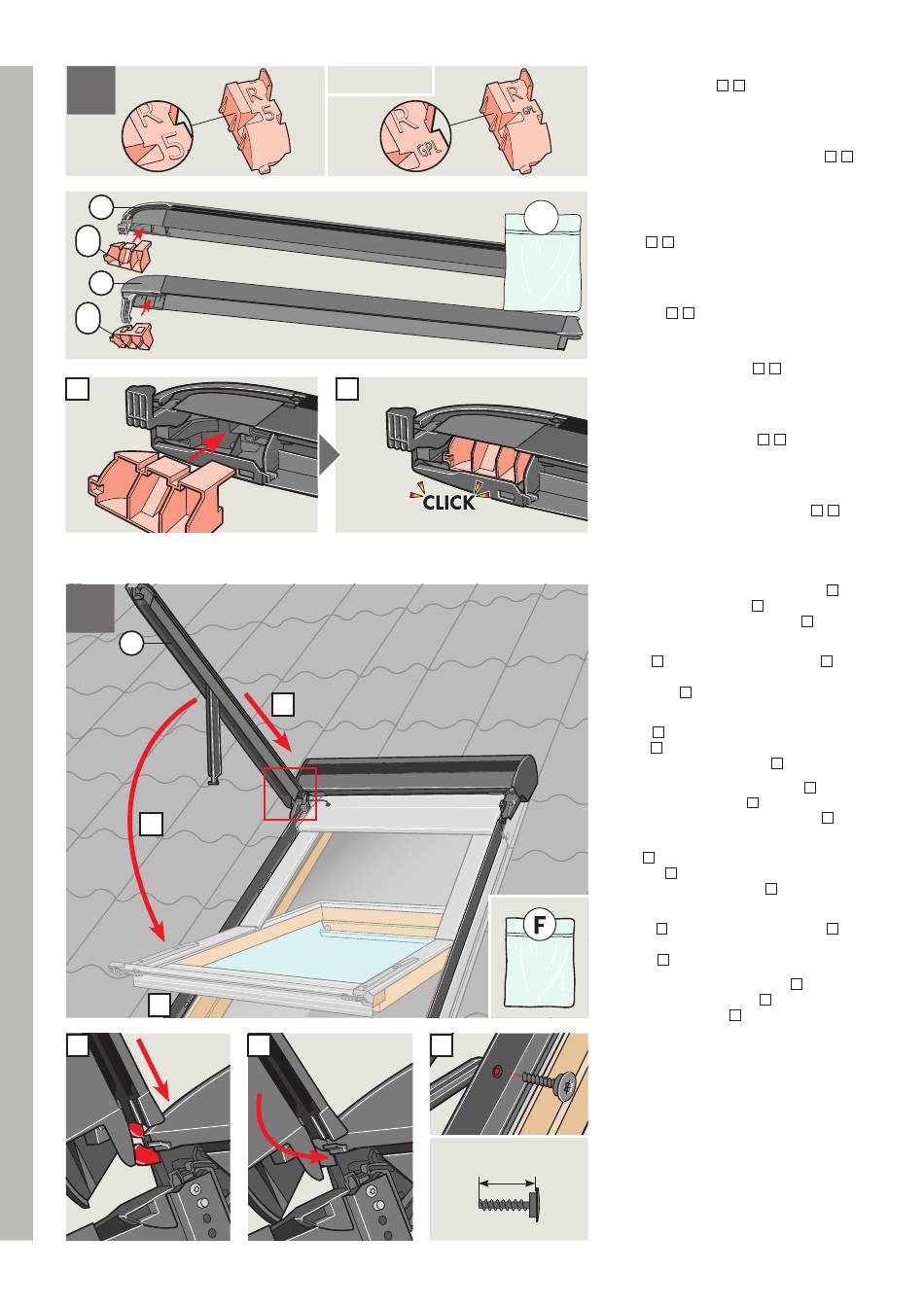 R
5
R
5
R
GPL
R
GPL

CLICK

F