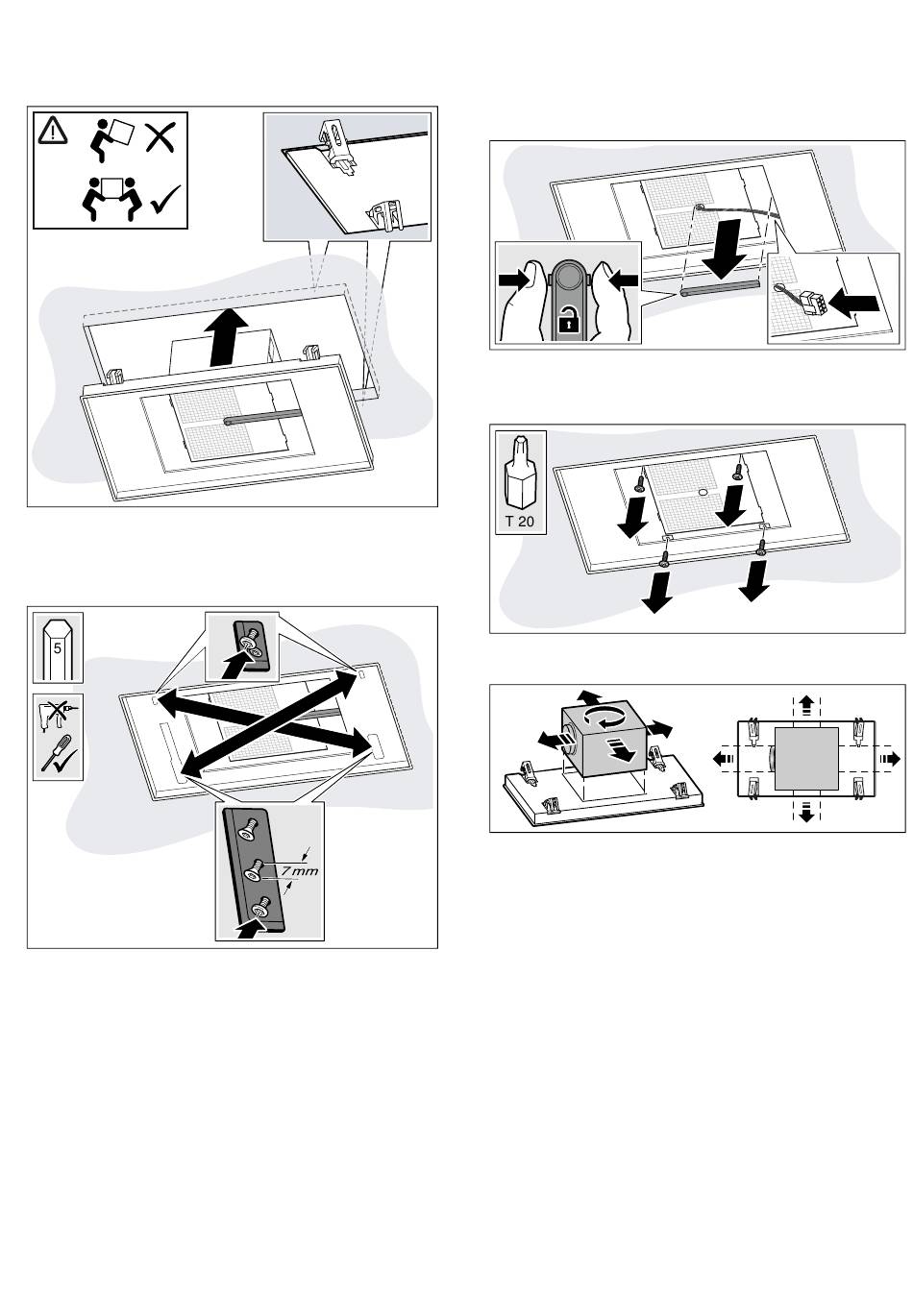 5

7 mm

T 20