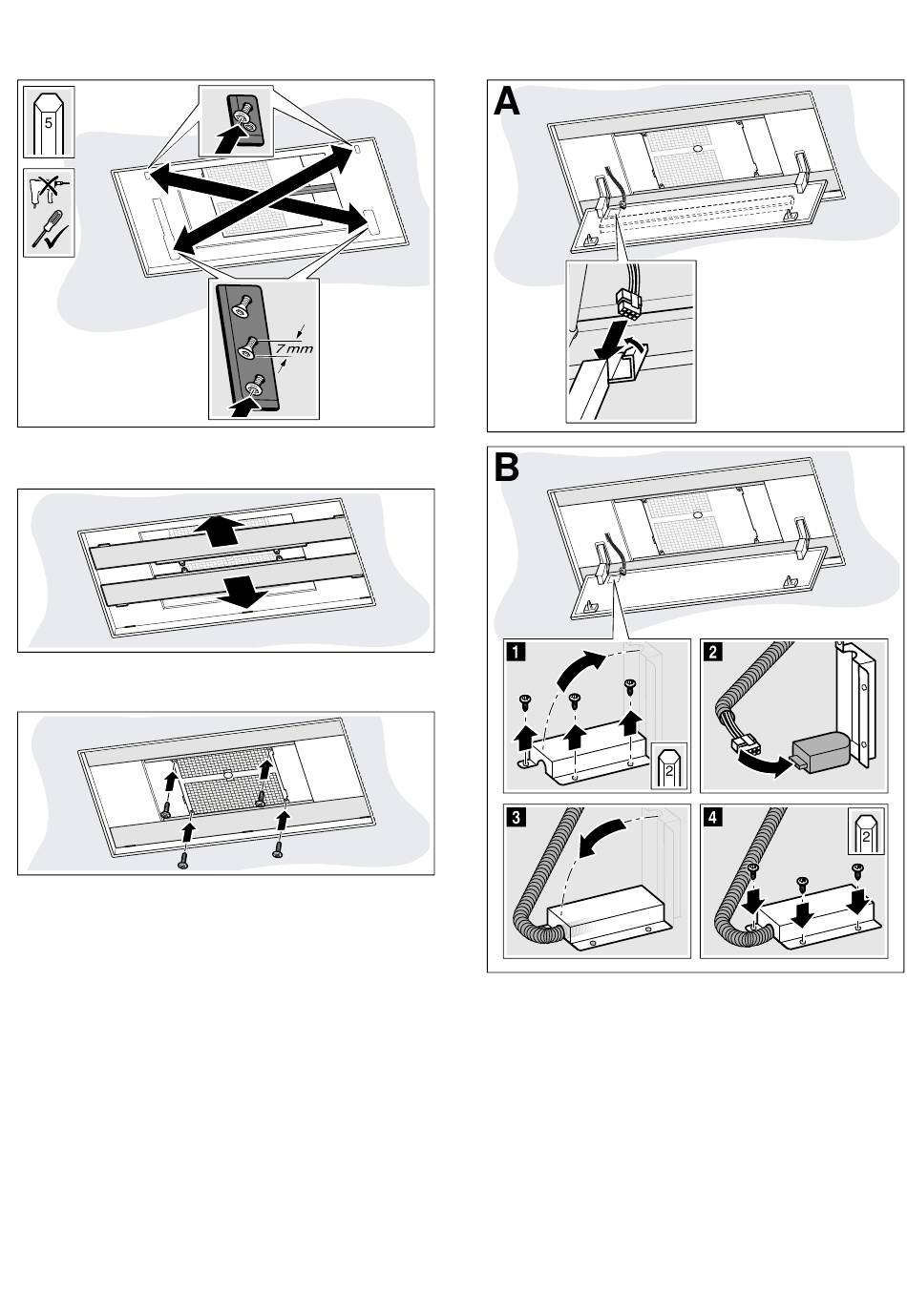 5

7 mm

A

B

1

2

2

3

4

2