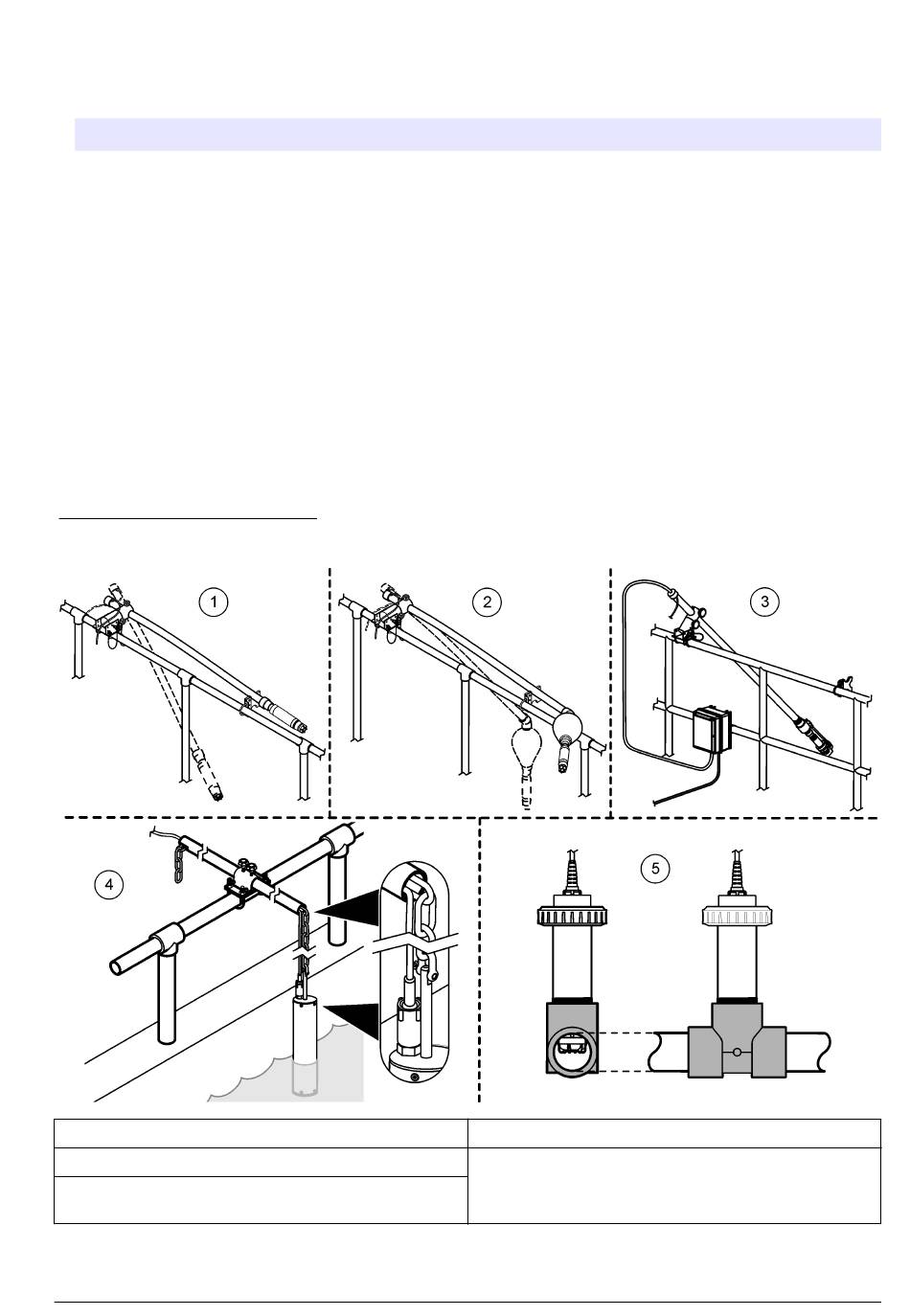 1

2

3

4

5