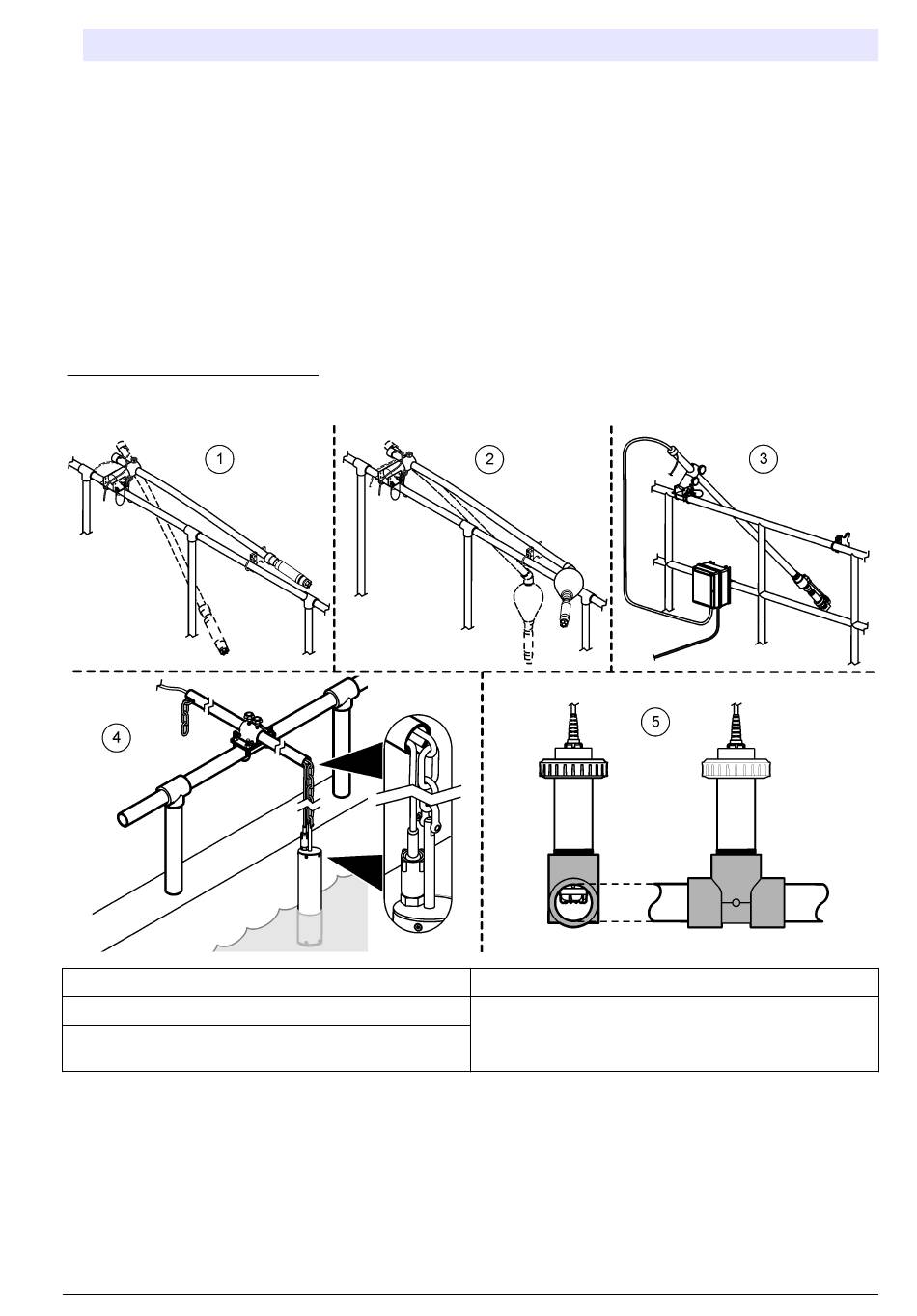 1

2

3

4

5