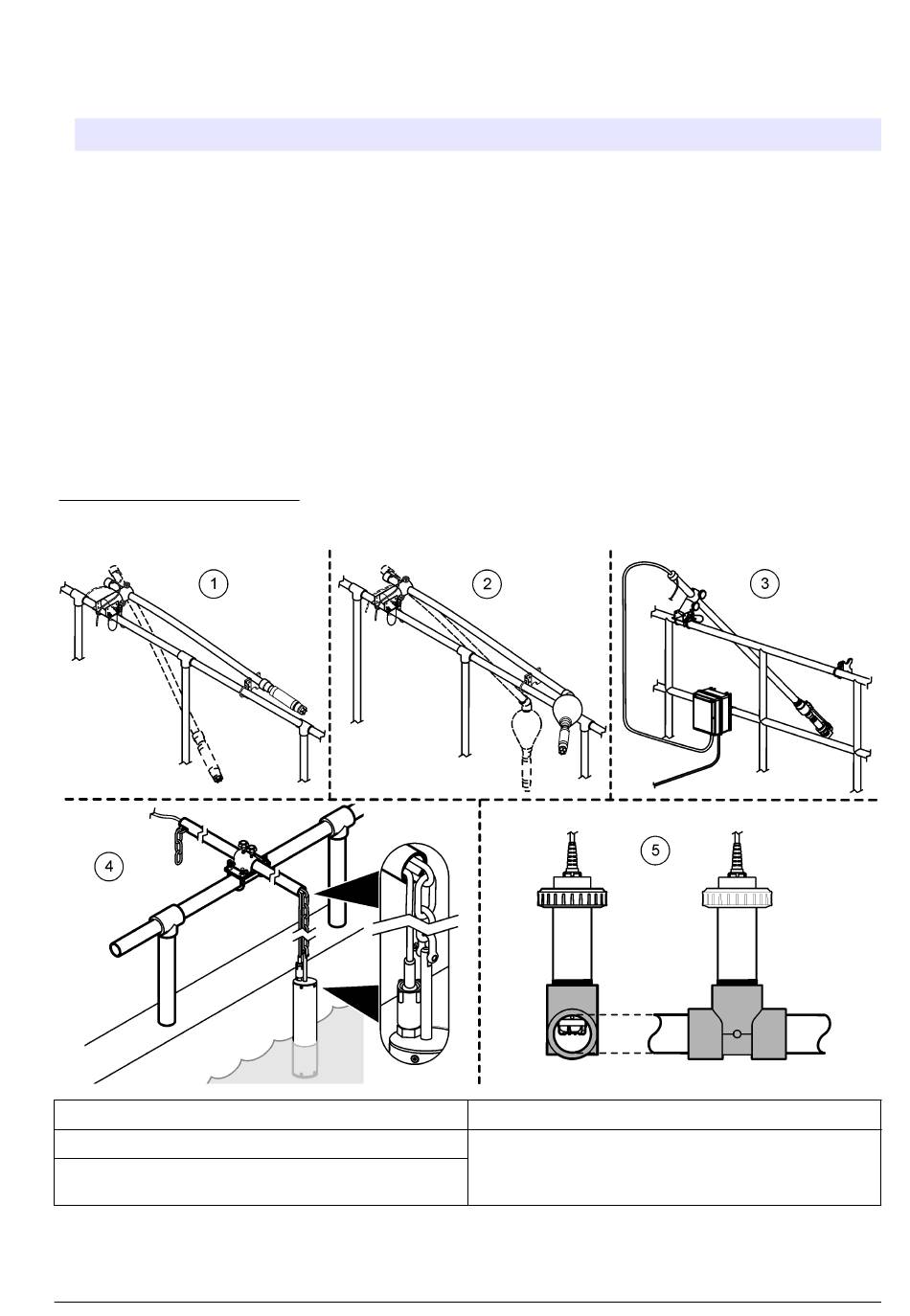 1

2

3

4

5