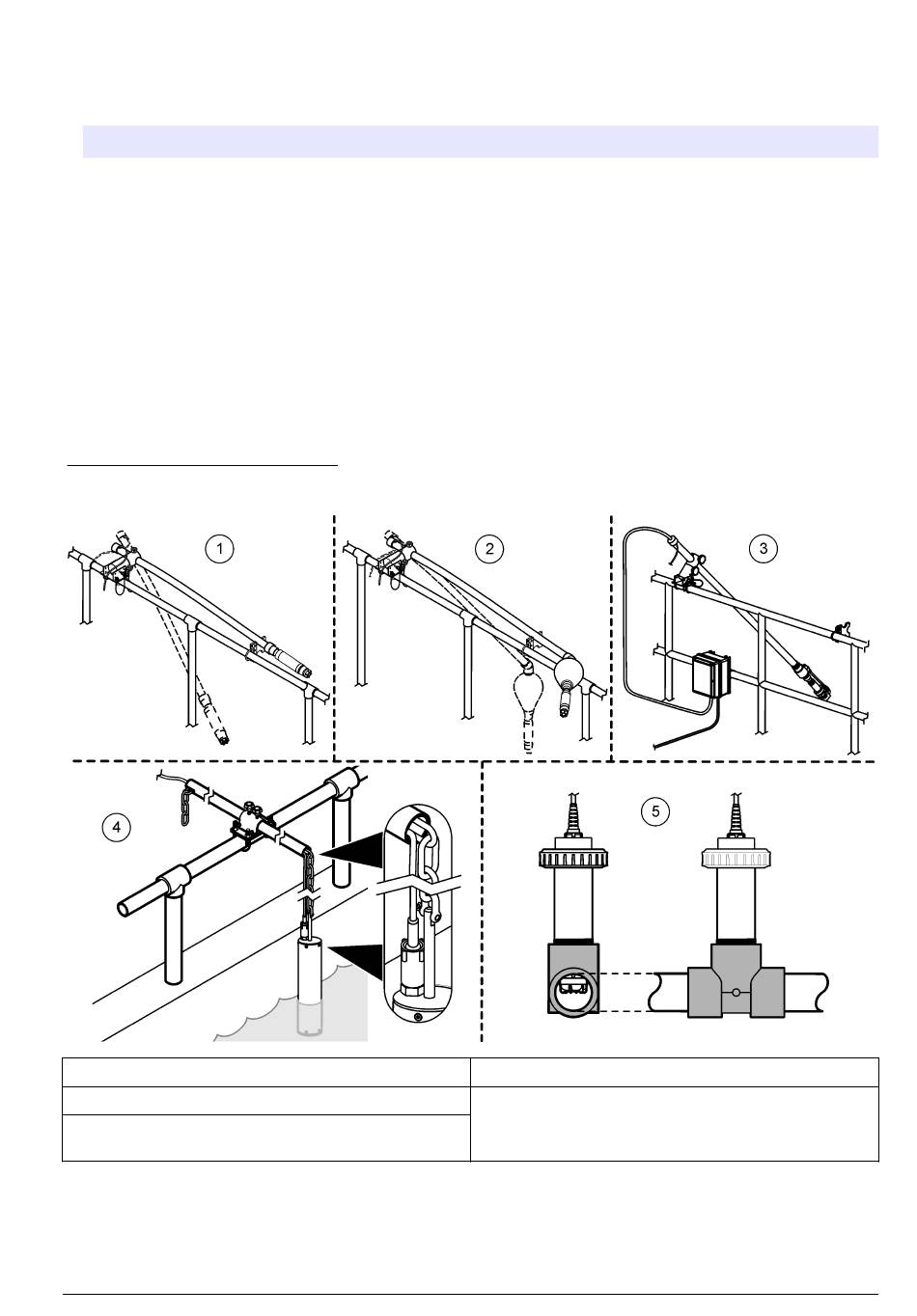 1

2

3

4

5