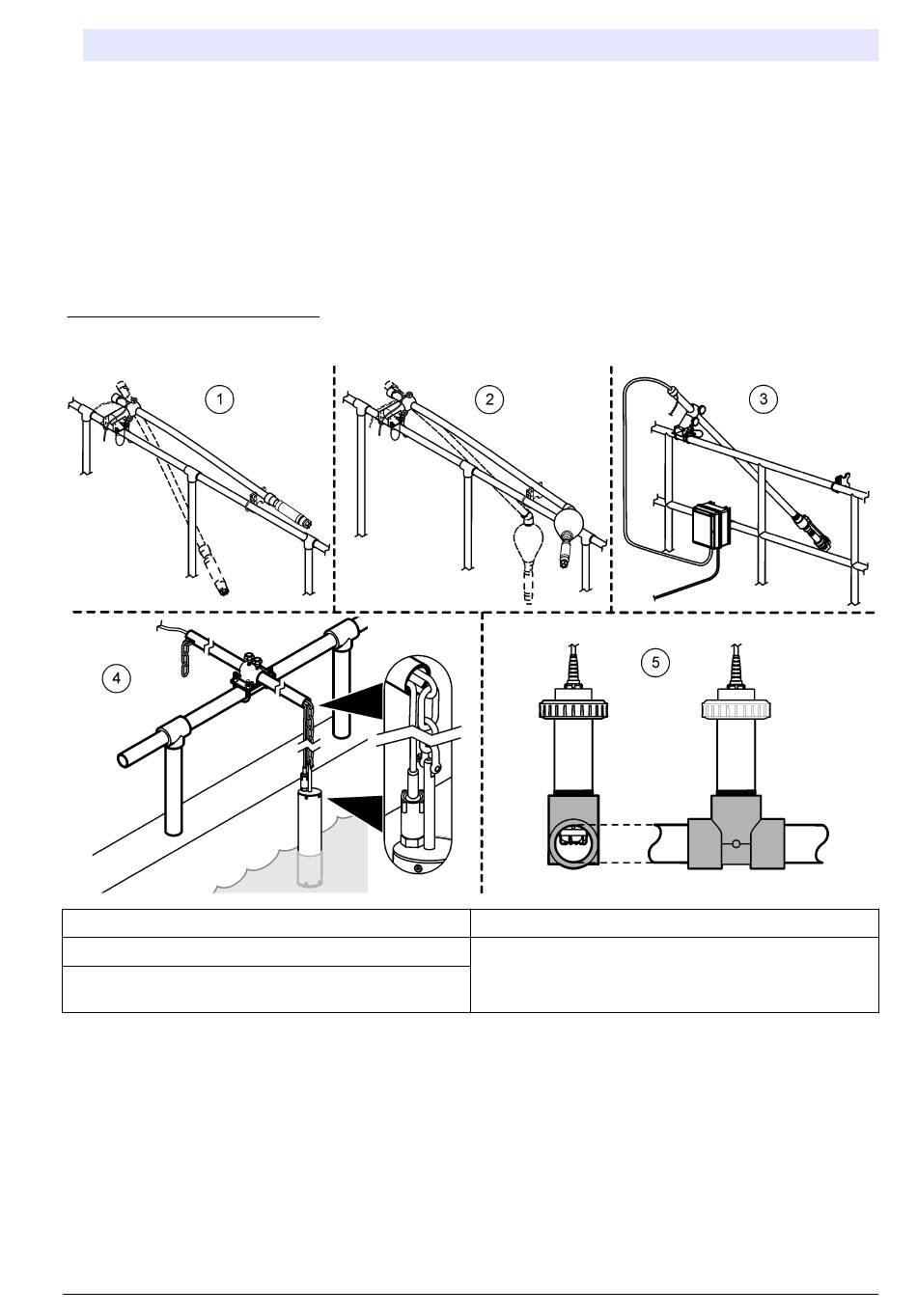 1

2

3

4

5