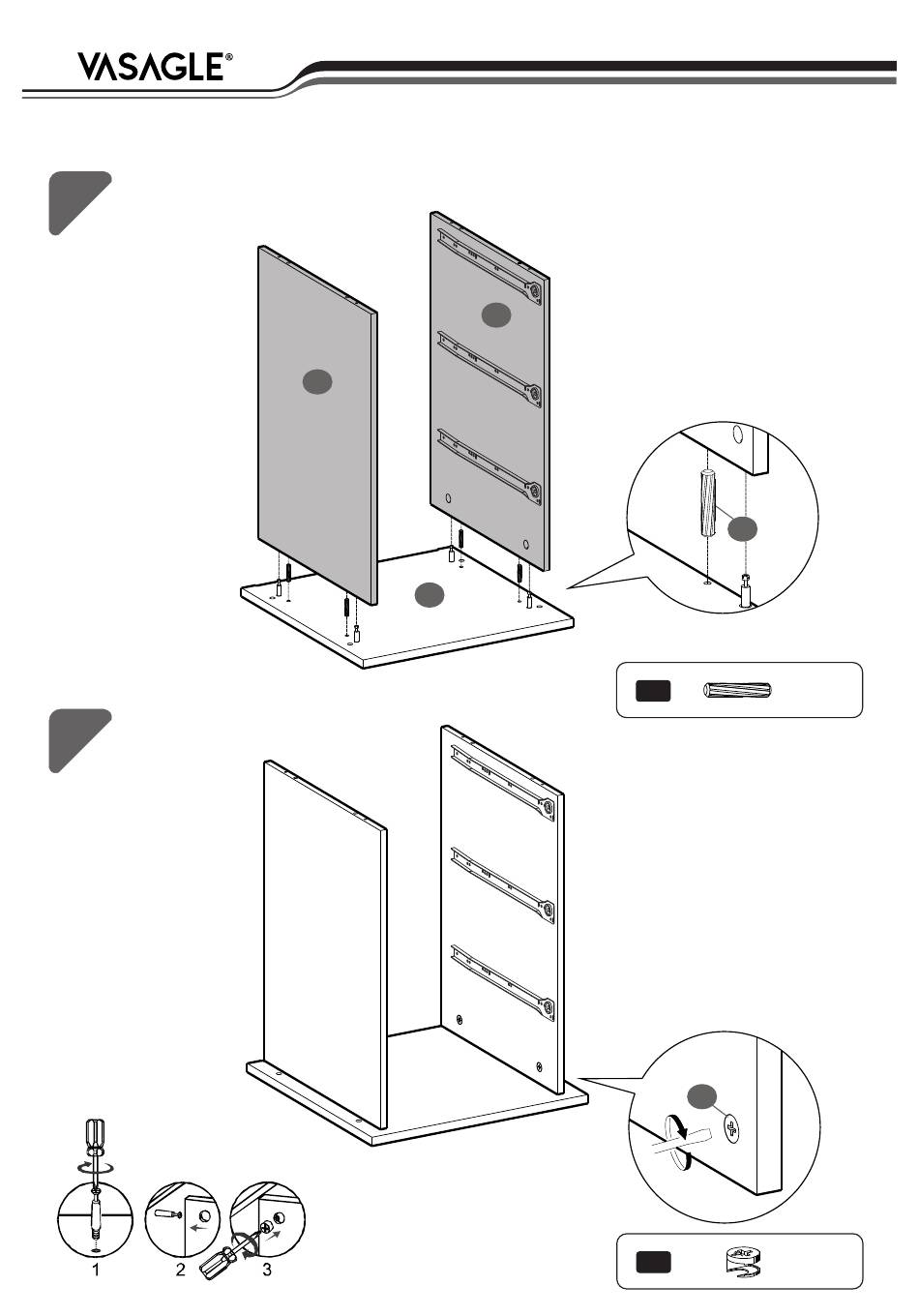 VASAGLE®

1
2
3