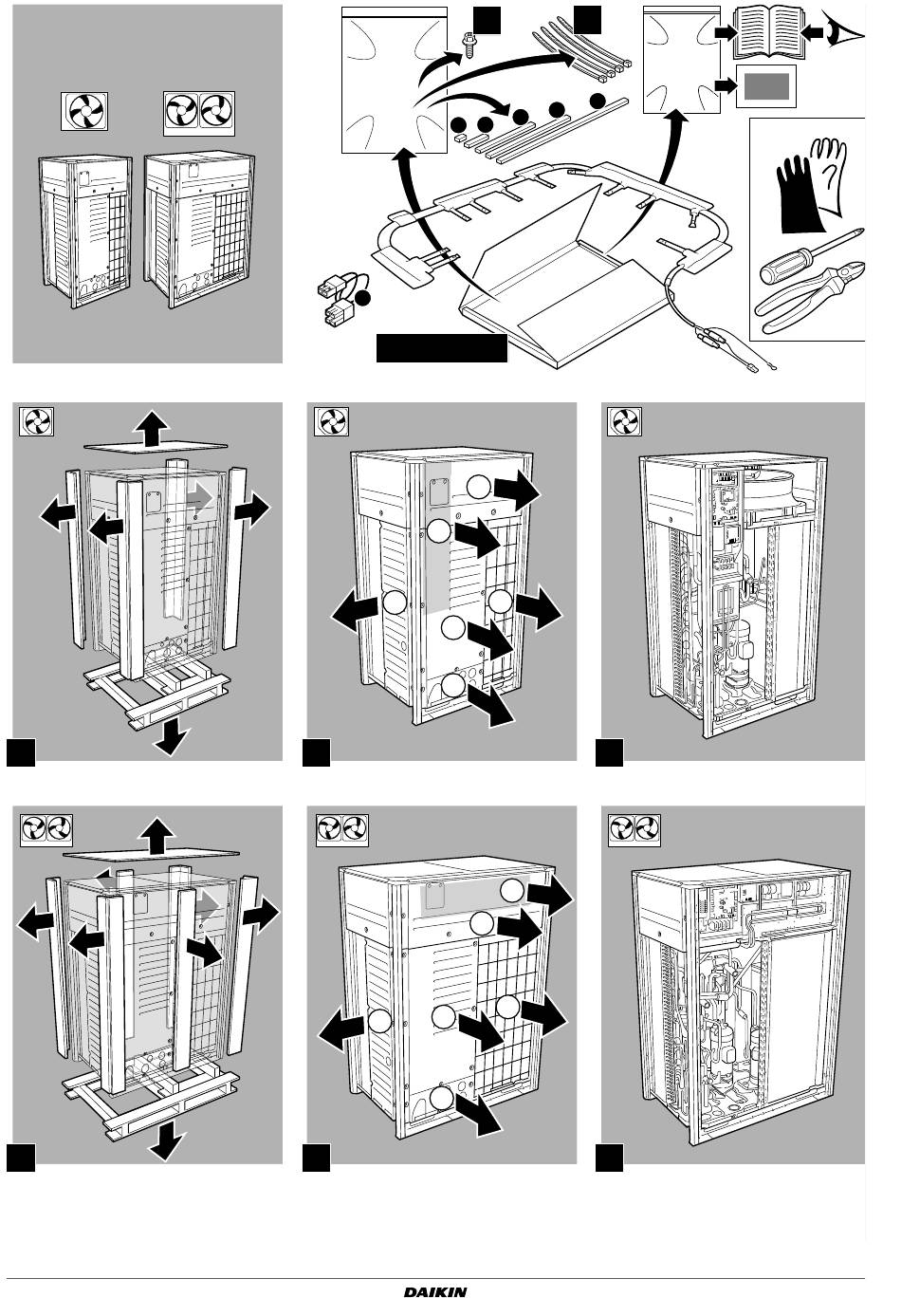 DAIKIN