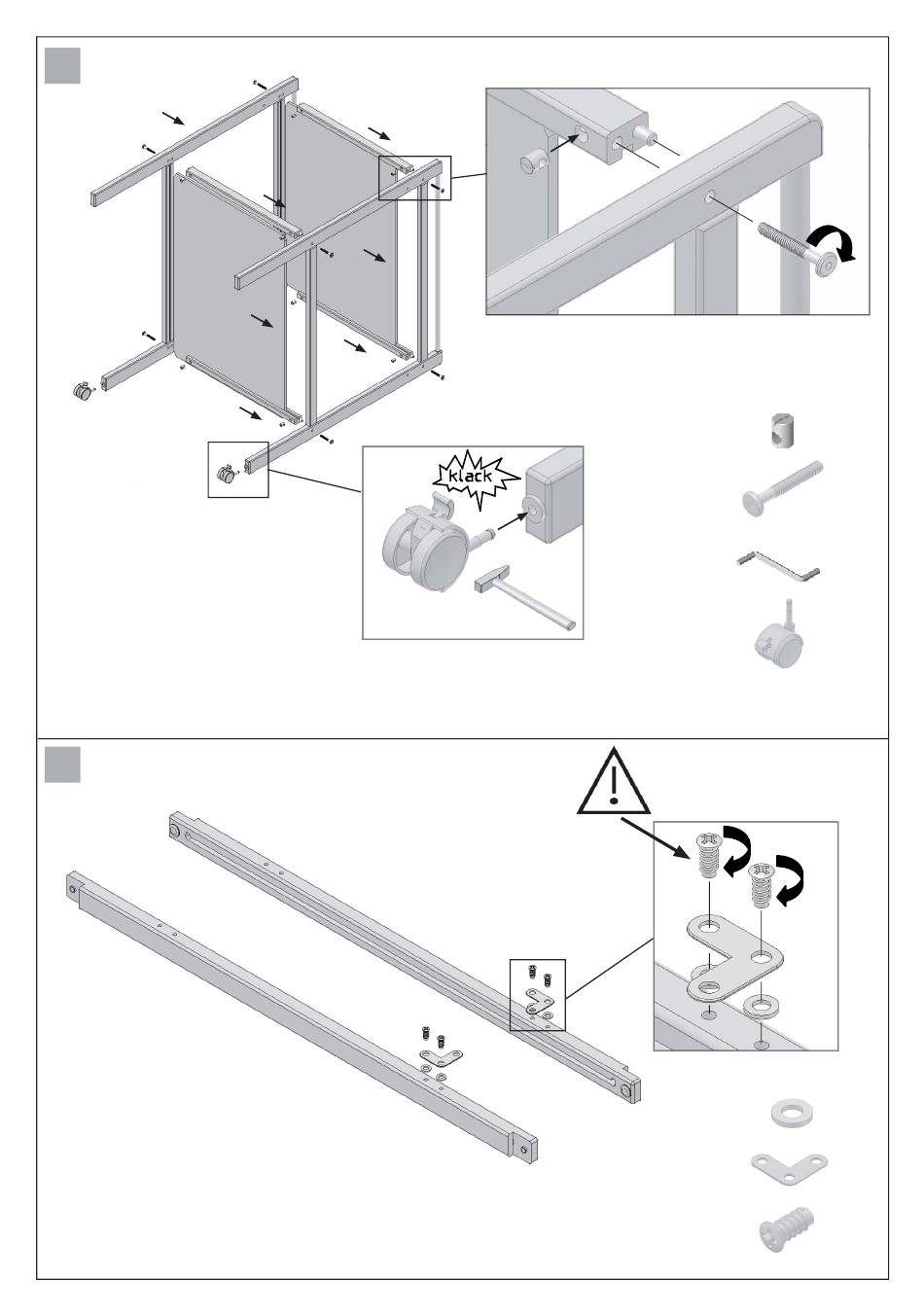 klack