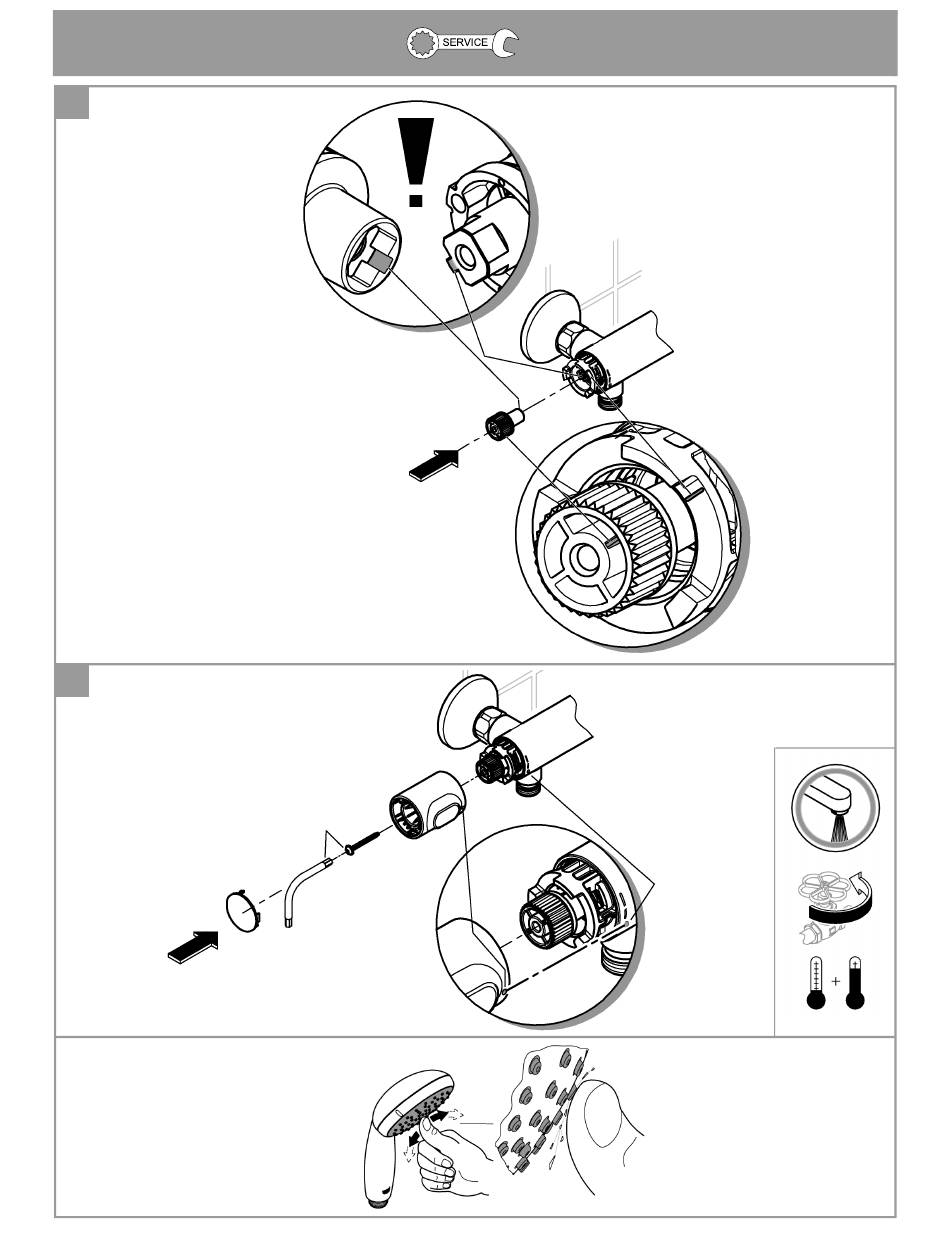 SERVICE

+