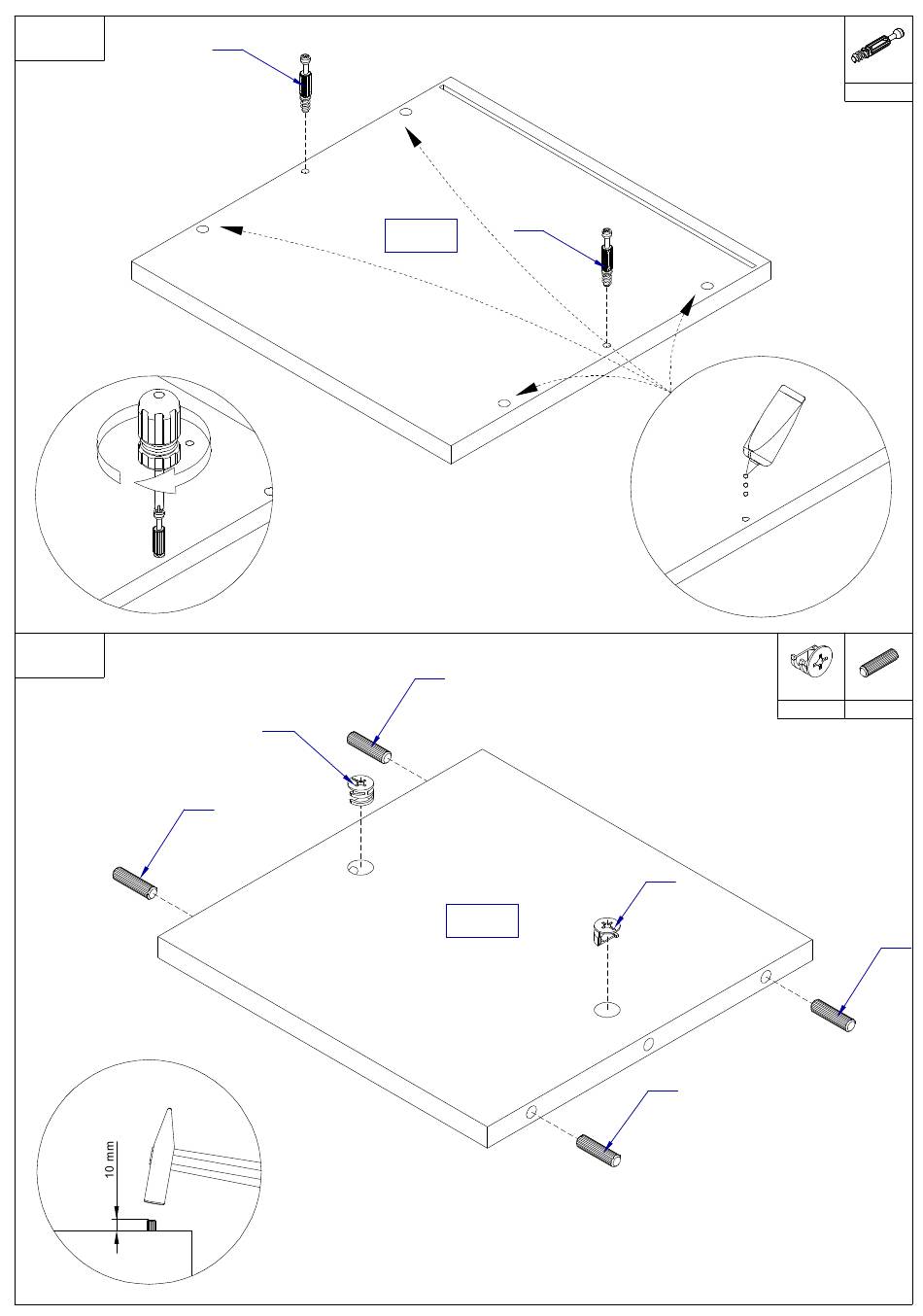 10 mm