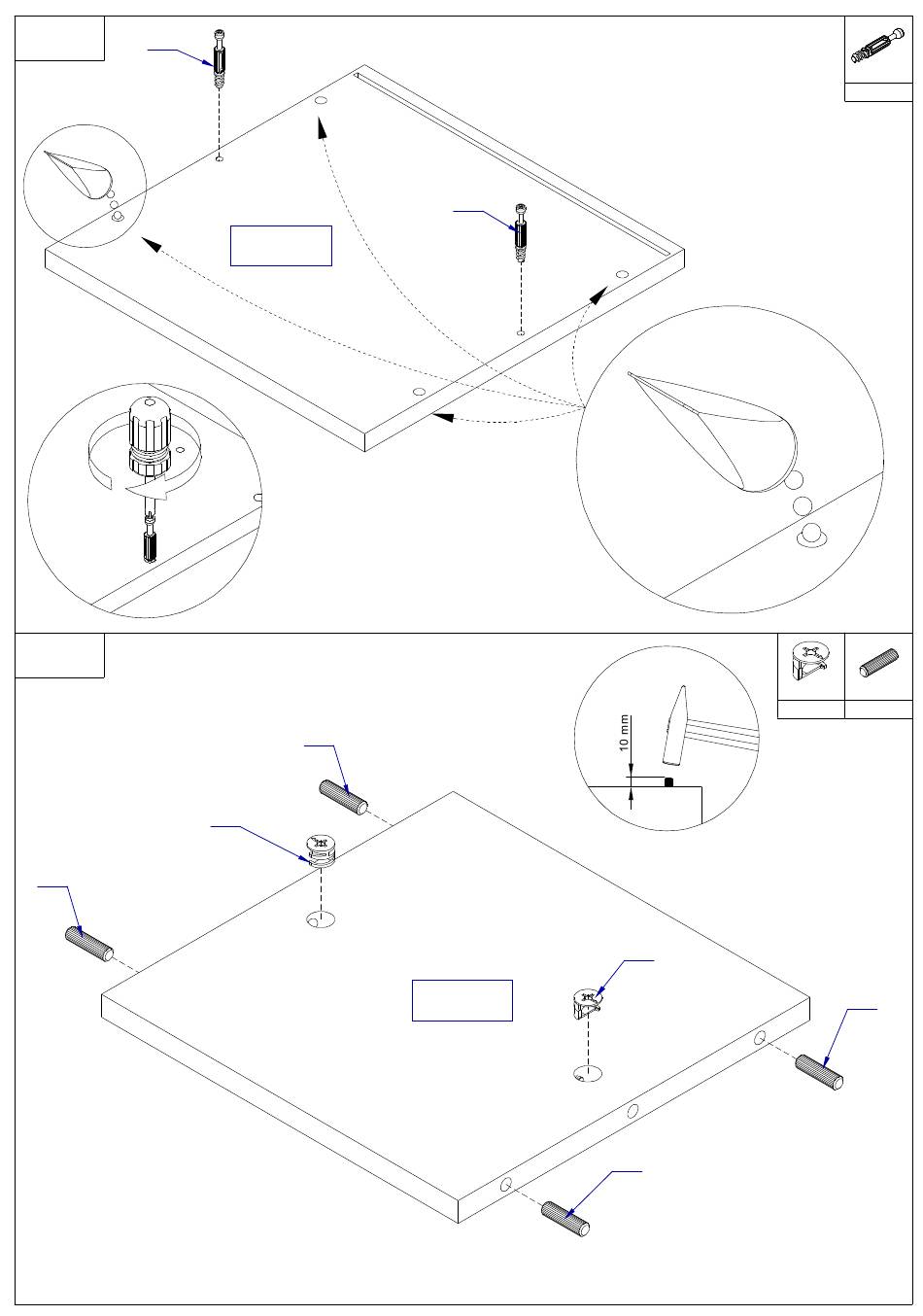 10 mm