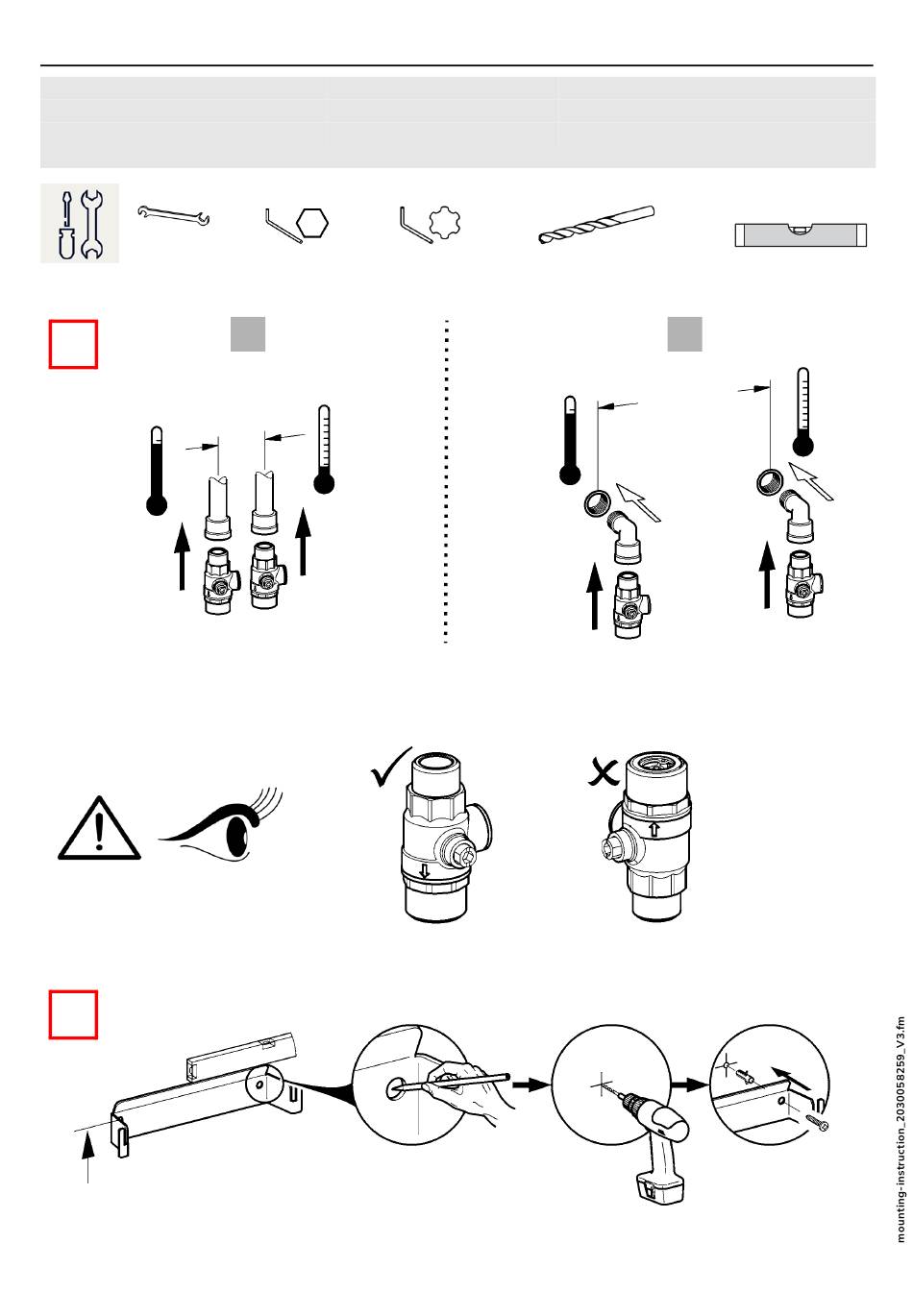 mounting-instruction_2030058259_V3.fm